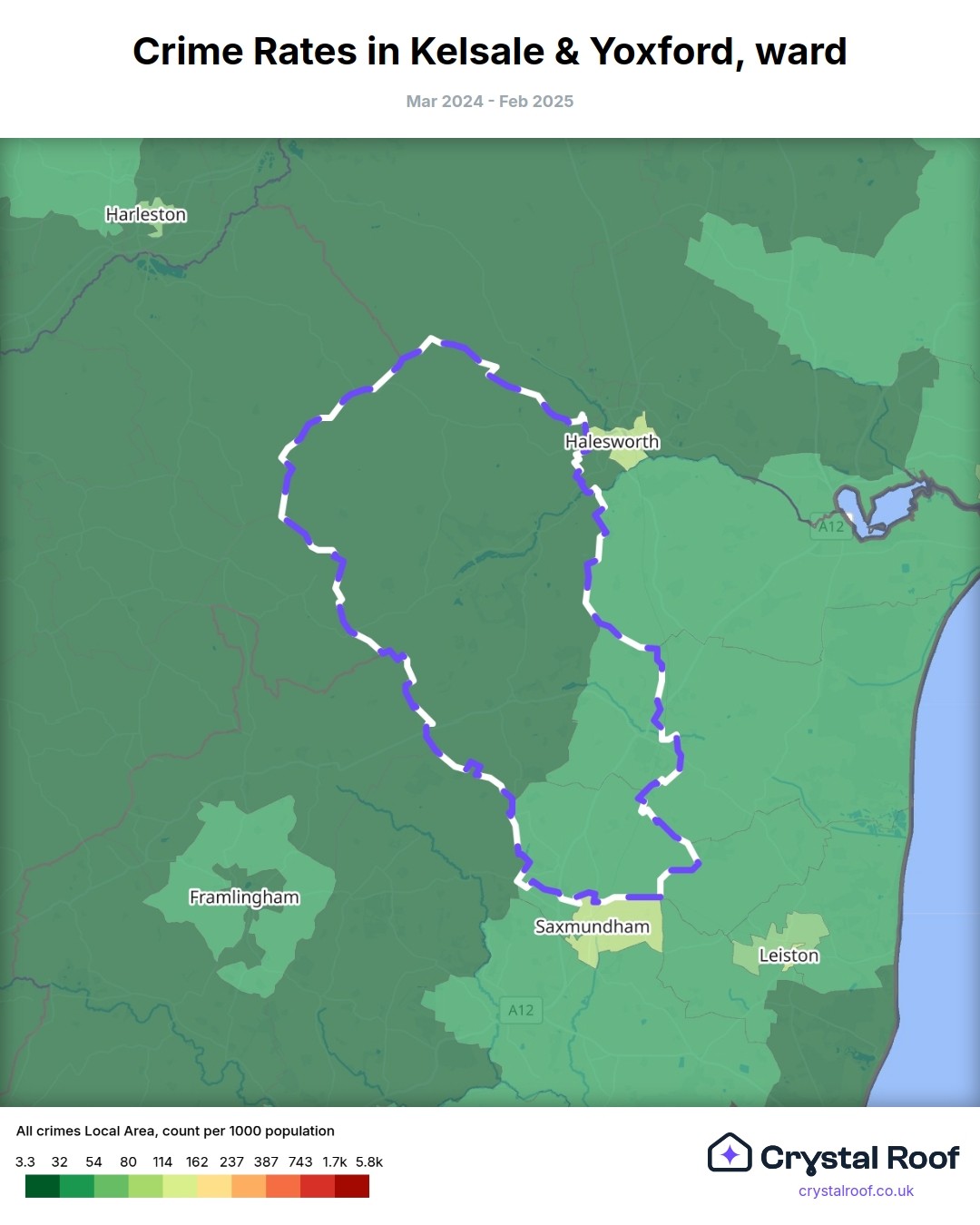 Crime Rates in Kelsale & Yoxford, ward

Mar 2024 - Feb 2025

Harleston

Halesworth

A12

Framlingham

Saxmundham

Leiston

A12

All crimes Local Area, count per 1000 population

3.3 32 54 80 114 162 237 387 743 1.7k 5.8k

Crystal Roof

crystalroof.co.uk