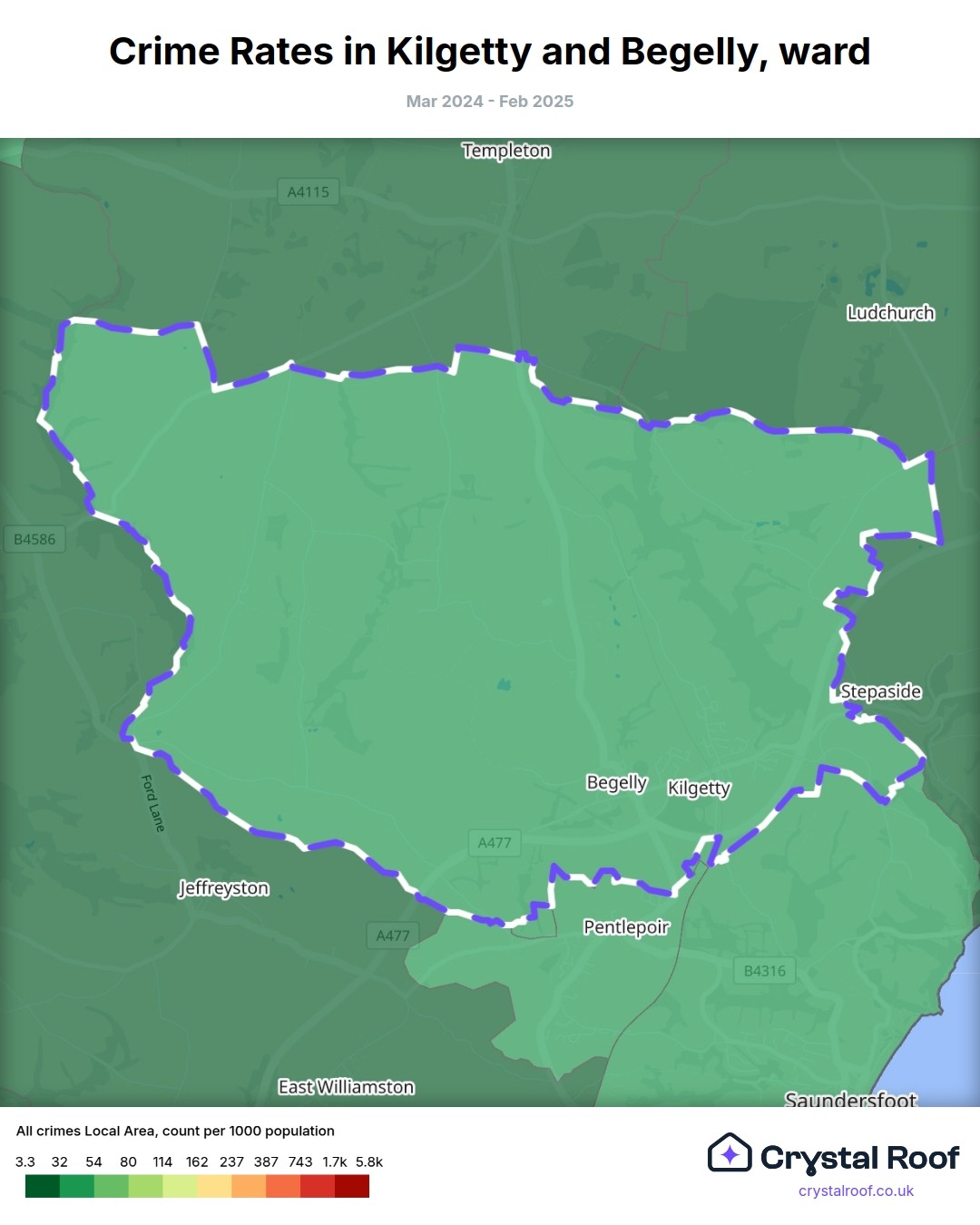 Crime Rates in Kilgetty and Begelly, ward

Mar 2024 - Feb 2025

Templeton
A4115
Ludchurch
B4586
Stepaside
Begelly
Kilgetty
Ford Lane
A477
Jeffreyston
A477
Pentlepoir
B4316
East Williamston
Saundersfoot

All crimes Local Area, count per 1000 population

3.3 32 54 80 114 162 237 387 743 1.7k 5.8k

Crystal Roof
crystalroof.co.uk