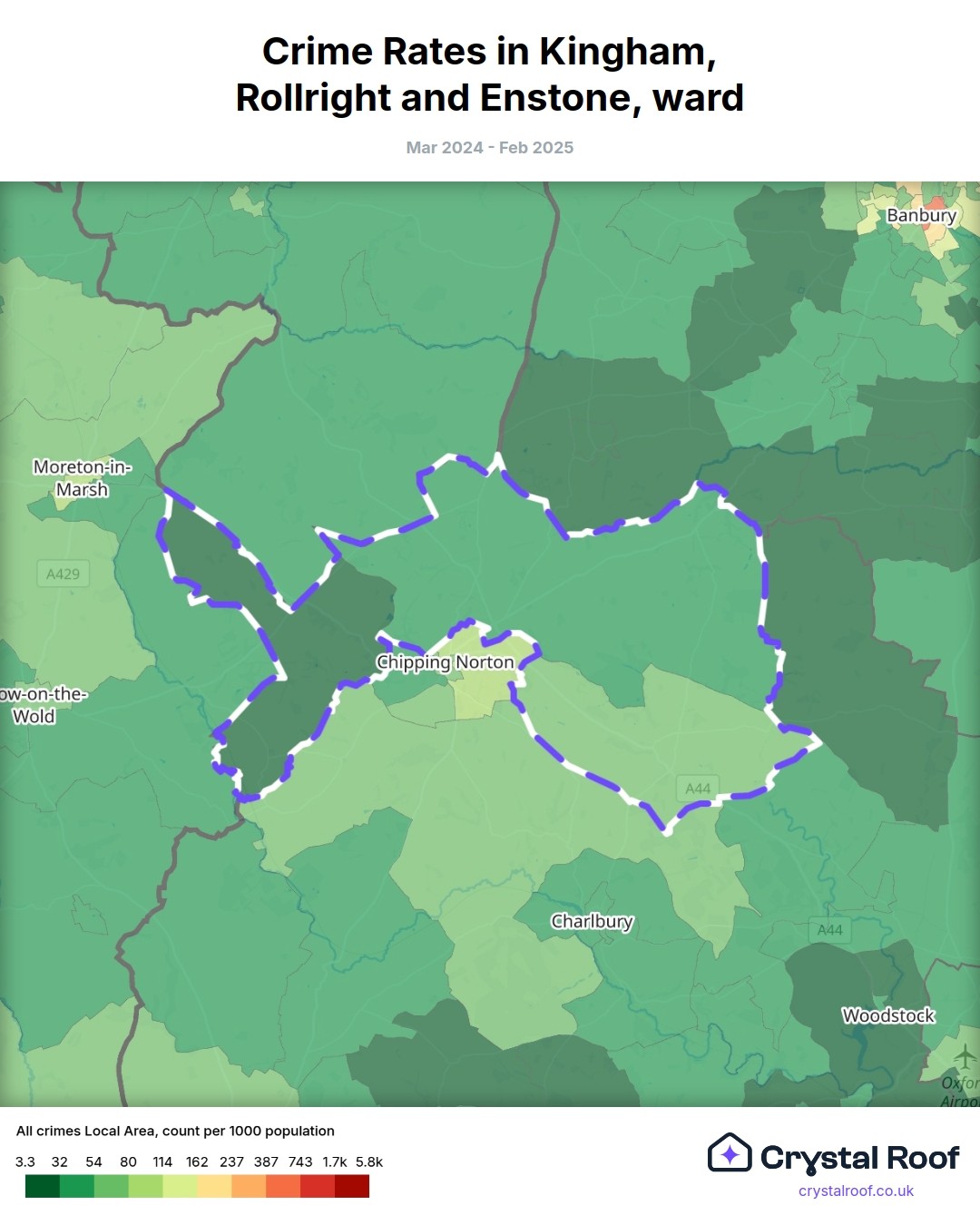 Crime Rates in Kingham, Rollright and Enstone, ward

Mar 2024 - Feb 2025

Banbury

Moreton-in-Marsh

A429

Chipping Norton

ow-on-the-Wold

A44

Charlbury

A44

Woodstock

Oxfor Airpo

All crimes Local Area, count per 1000 population

3.3 32 54 80 114 162 237 387 743 1.7k 5.8k

Crystal Roof

crystalroof.co.uk