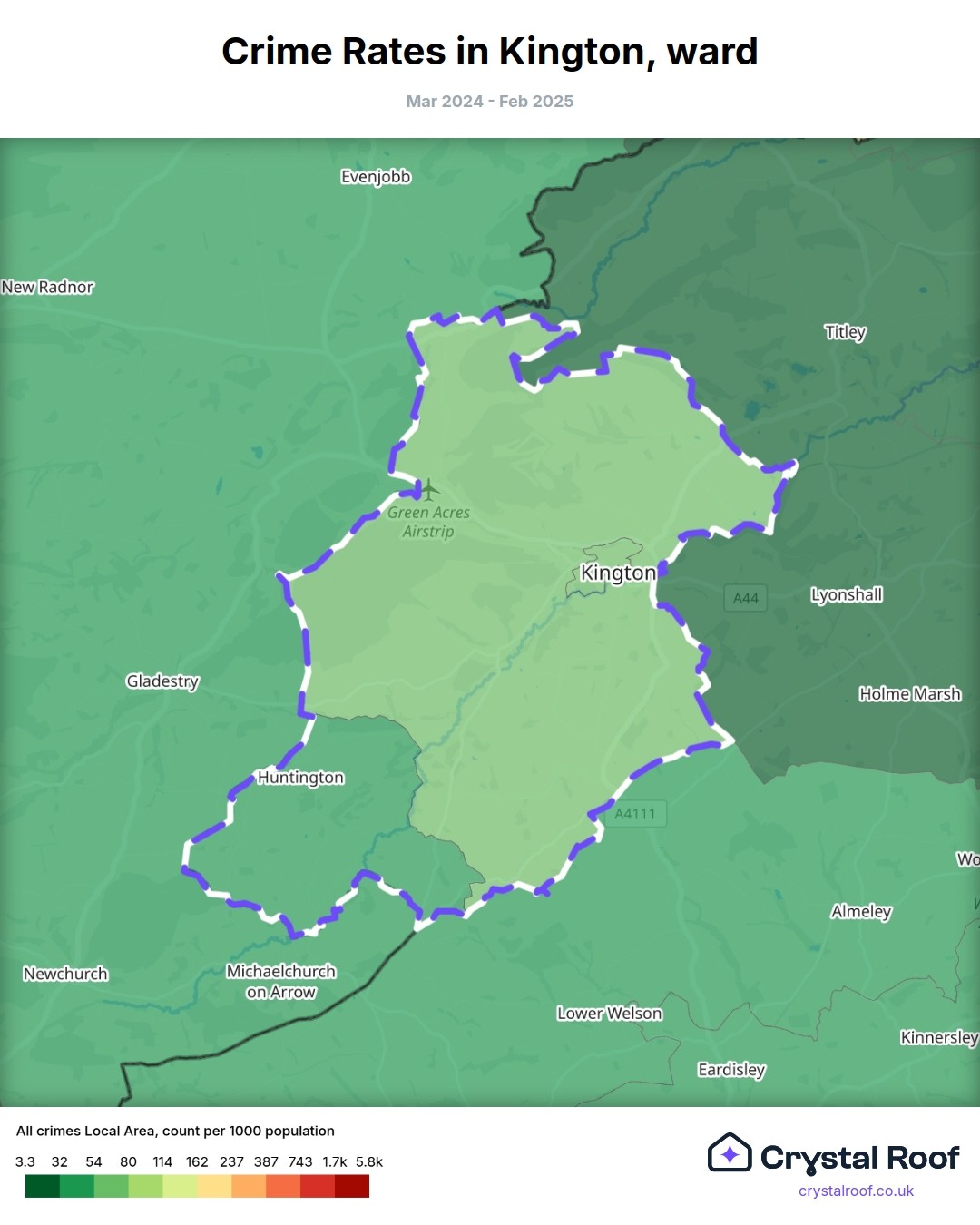 Crime Rates in Kington, ward

Mar 2024 - Feb 2025

Evenjobb

New Radnor

Titley

Green Acres Airstrip

Kington

A44

Lyonshall

Gladestry

Holme Marsh

Huntington

A4111

Wo

Almeley

Newchurch

Michaelchurch on Arrow

Lower Welson

Kinnersley

Eardisley

All crimes Local Area, count per 1000 population

3.3 32 54 80 114 162 237 387 743 1.7k 5.8k

Crystal Roof

crystalroof.co.uk