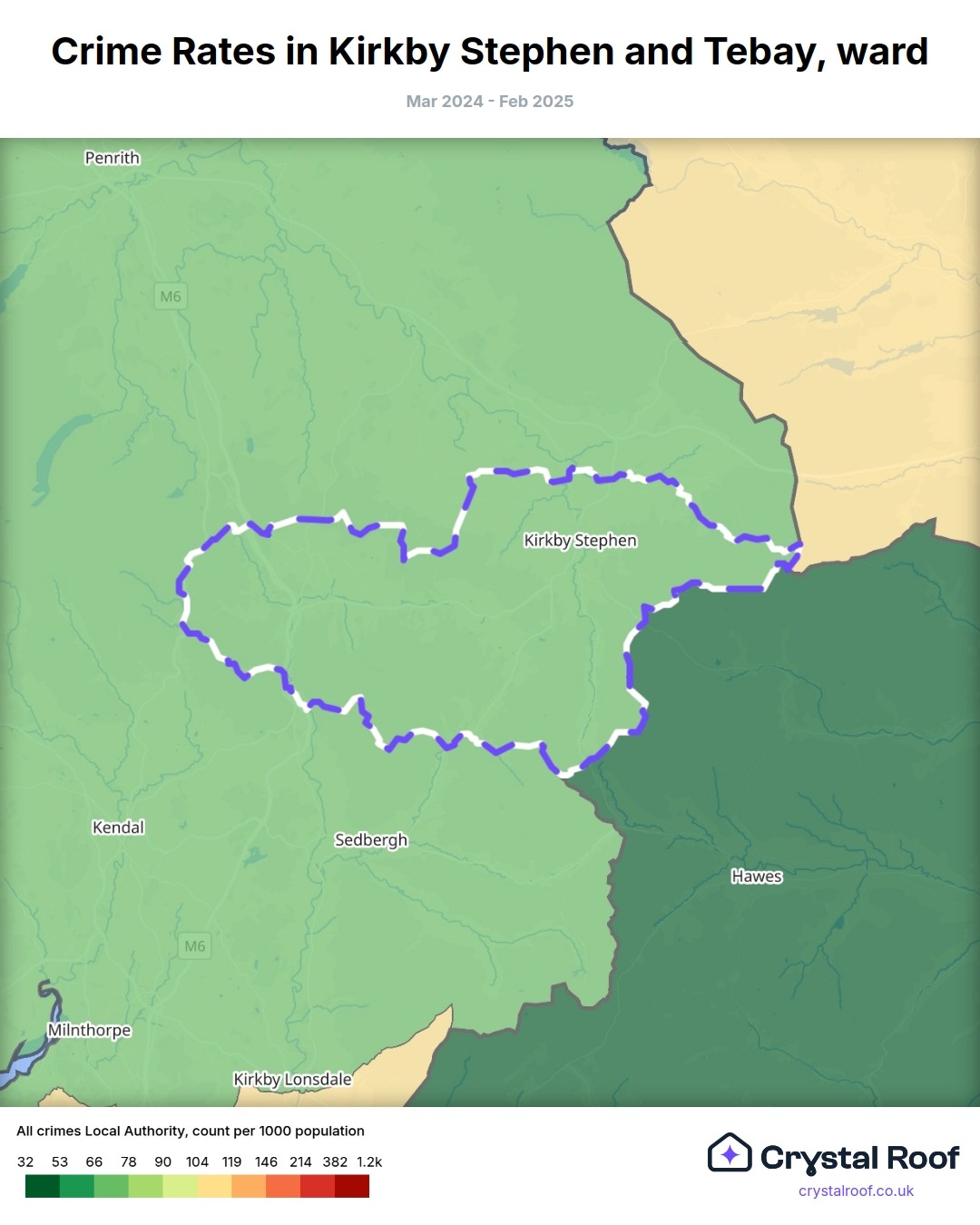 Crime Rates in Kirkby Stephen and Tebay, ward

Mar 2024 - Feb 2025

Penrith
M6
Kirkby Stephen
Kendal
Sedbergh
Hawes
M6
Milnthorpe
Kirkby Lonsdale

All crimes Local Authority, count per 1000 population

32 53 66 78 90 104 119 146 214 382 1.2k

Crystal Roof
crystalroof.co.uk