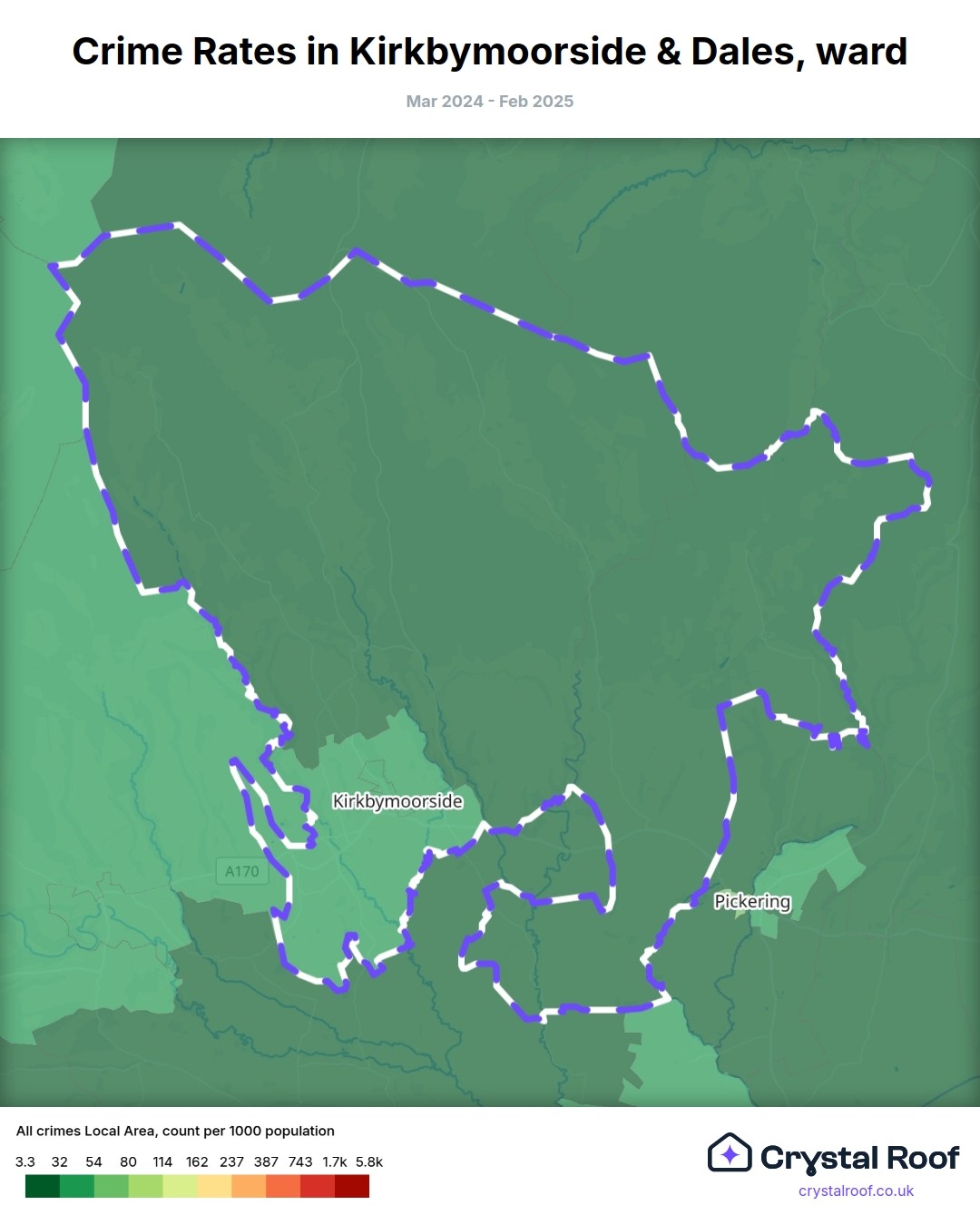 Crime Rates in Kirkbymoorside & Dales, ward

Mar 2024 - Feb 2025

Kirkbymoorside

A170

Pickering

All crimes Local Area, count per 1000 population

3.3 32 54 80 114 162 237 387 743 1.7k 5.8k

Crystal Roof

crystalroof.co.uk