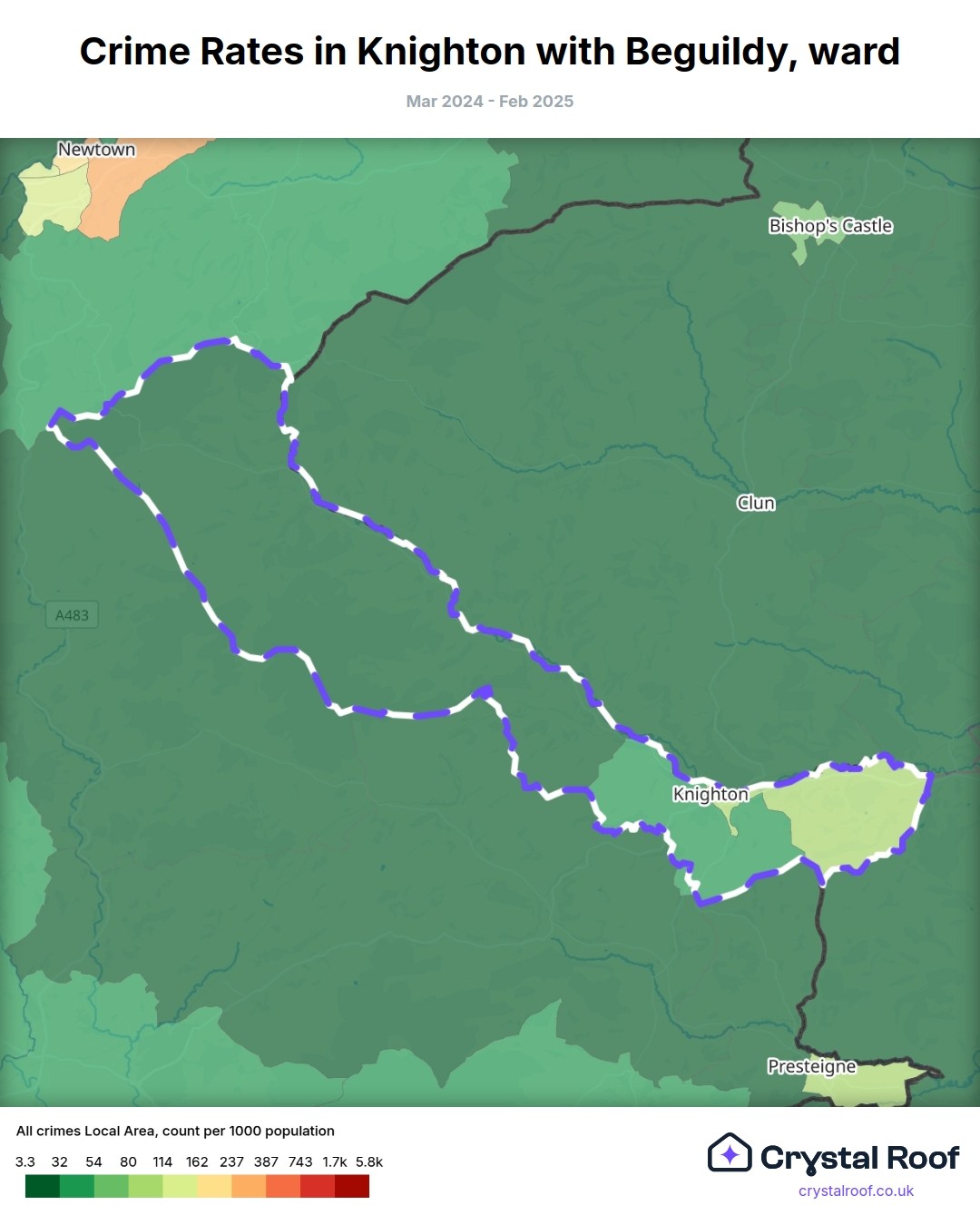 Crime Rates in Knighton with Beguildy, ward

Mar 2024 - Feb 2025

Newtown

Bishop's Castle

Clun

A483

Knighton

Presteigne

All crimes Local Area, count per 1000 population

3.3 32 54 80 114 162 237 387 743 1.7k 5.8k

Crystal Roof

crystalroof.co.uk