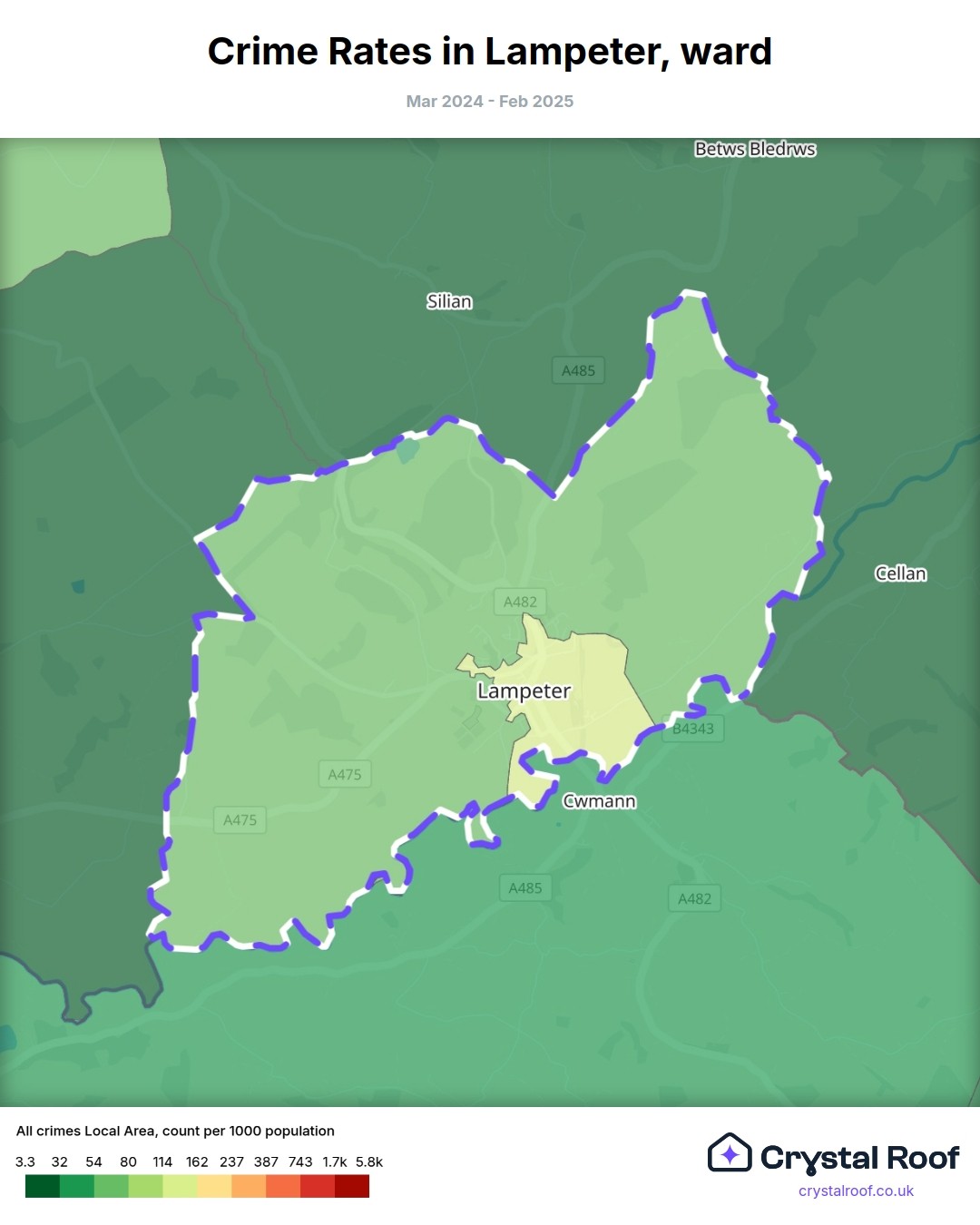 Crime Rates in Lampeter, ward

Mar 2024 - Feb 2025

Betws Bledrws

Silian

A485

Cellan

A482

Lampeter

B4343

A475

A475

Cwmann

A485

A482

All crimes Local Area, count per 1000 population

3.3 32 54 80 114 162 237 387 743 1.7k 5.8k

Crystal Roof
crystalroof.co.uk