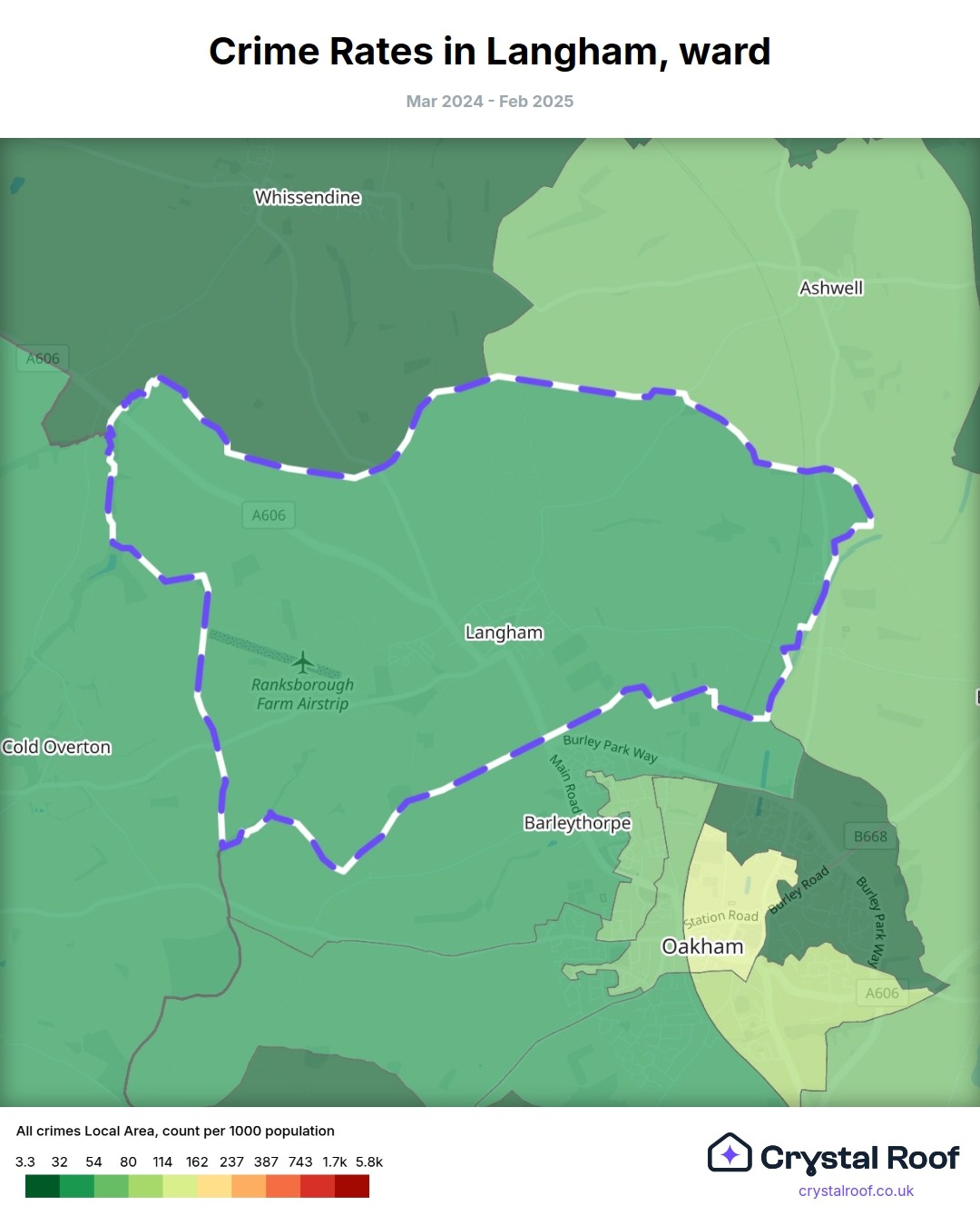 Crime Rates in Langham, ward

Mar 2024 - Feb 2025

Whissendine

Ashwell

A606

A606

Langham

Ranksborough Farm Airstrip

Cold Overton

Burley Park Way

Main Road

Barleythorpe

B668

Burley Road

Burley Park Way

Station Road

Oakham

A606

All crimes Local Area, count per 1000 population

3.3 32 54 80 114 162 237 387 743 1.7k 5.8k

Crystal Roof

crystalroof.co.uk