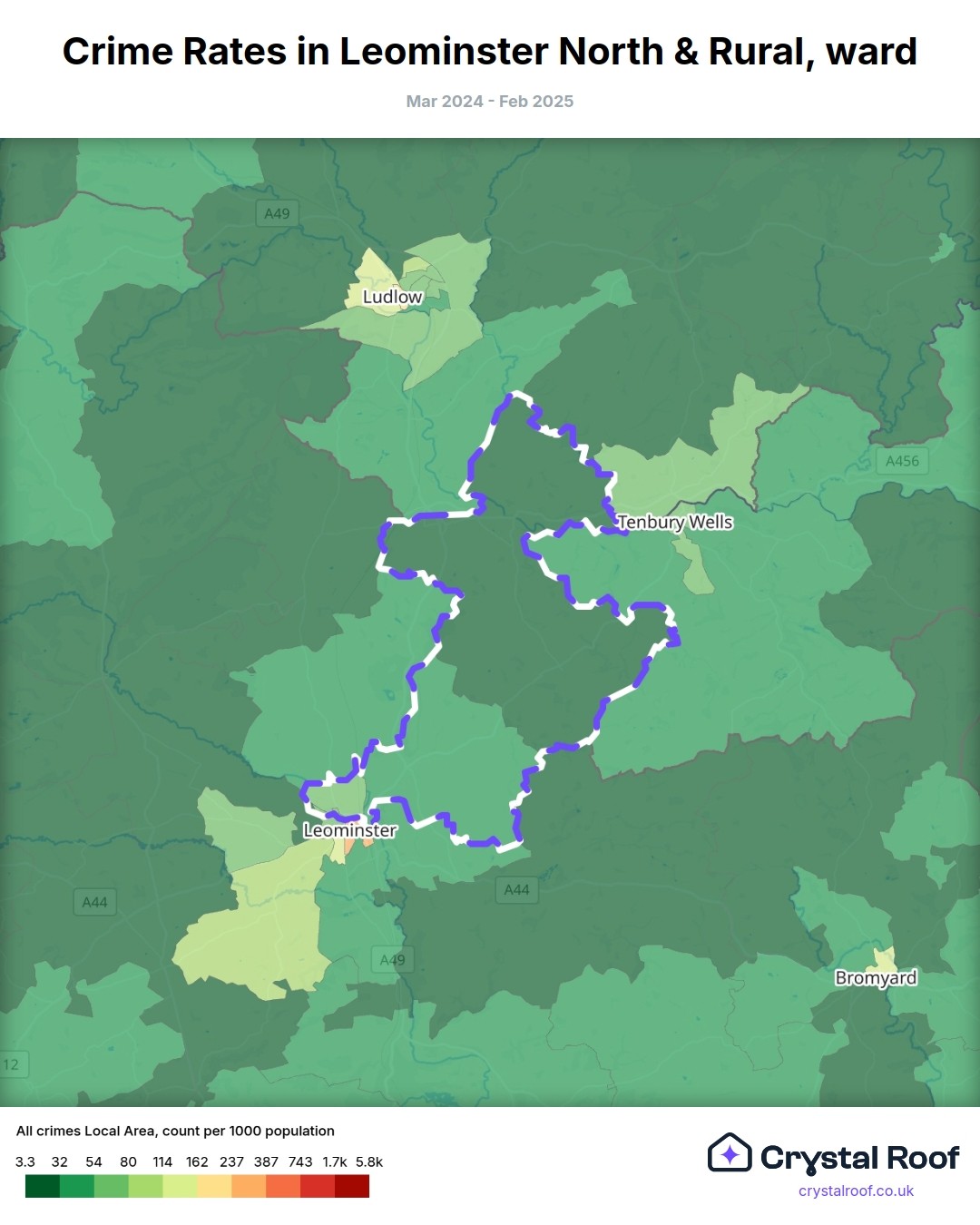 Crime Rates in Leominster North & Rural, ward

Mar 2024 - Feb 2025

A49
Ludlow
A456
Tenbury Wells
Leominster
A44
A44
A49
Bromyard
12

All crimes Local Area, count per 1000 population

3.3 32 54 80 114 162 237 387 743 1.7k 5.8k

Crystal Roof
crystalroof.co.uk