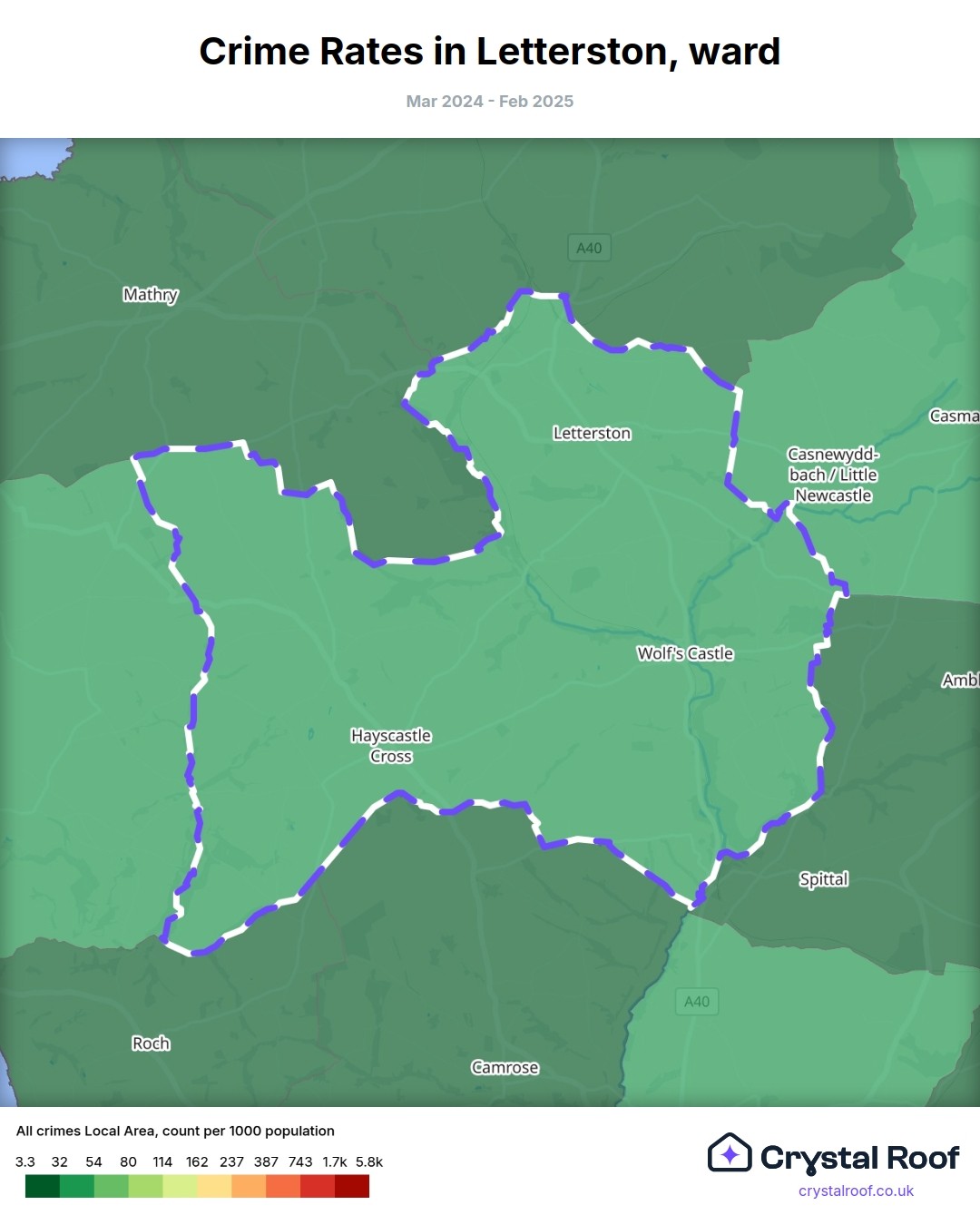 Crime Rates in Letterston, ward

Mar 2024 - Feb 2025

A40

Mathry

Letterston

Casma

Casnewydd-bach / Little Newcastle

Wolf's Castle

Ambl

Hayscastle Cross

Spittal

A40

Roch

Camrose

All crimes Local Area, count per 1000 population

3.3 32 54 80 114 162 237 387 743 1.7k 5.8k

Crystal Roof

crystalroof.co.uk