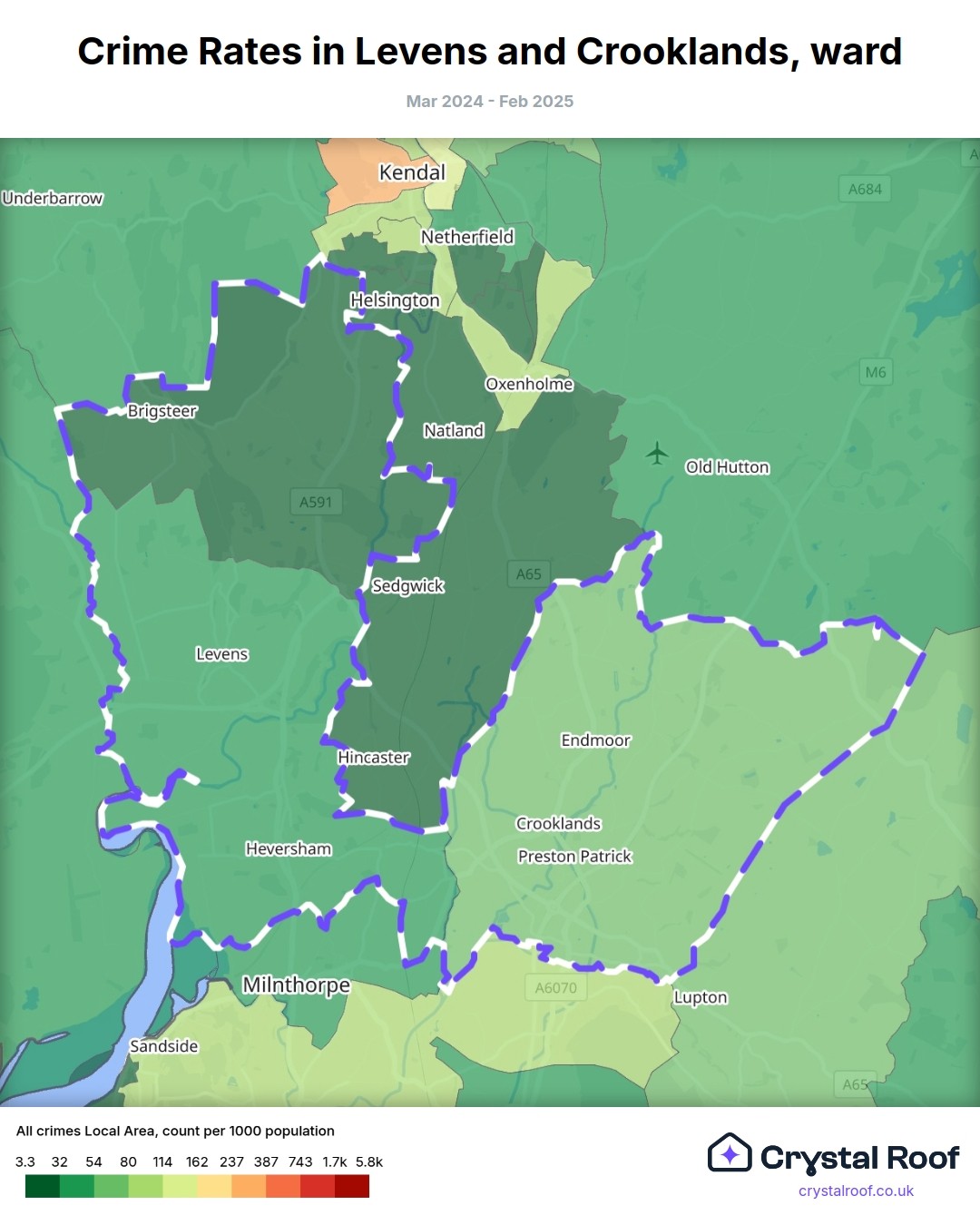 Crime Rates in Levens and Crooklands, ward

Mar 2024 - Feb 2025

Kendal
Underbarrow
A684
Netherfield
Helsington
M6
Oxenholme
Brigsteer
Natland
Old Hutton
A591
A65
Sedgwick
Levens
Endmoor
Hincaster
Crooklands
Heversham
Preston Patrick
Milnthorpe
A6070
Lupton
Sandside
A65

All crimes Local Area, count per 1000 population

3.3 32 54 80 114 162 237 387 743 1.7k 5.8k

Crystal Roof
crystalroof.co.uk