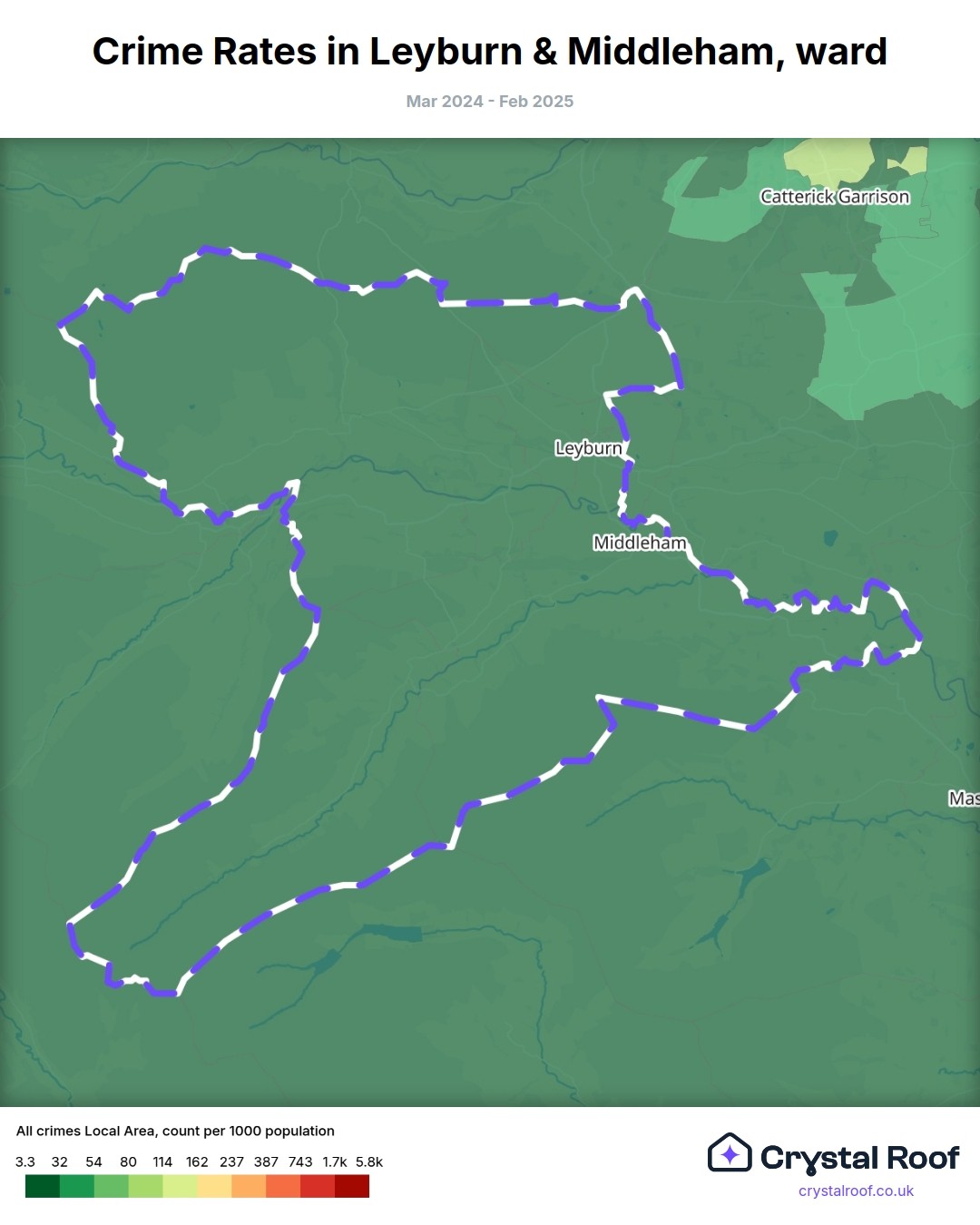 Crime Rates in Leyburn & Middleham, ward

Mar 2024 - Feb 2025

Catterick Garrison

Leyburn

Middleham

Mas

All crimes Local Area, count per 1000 population

3.3 32 54 80 114 162 237 387 743 1.7k 5.8k

Crystal Roof
crystalroof.co.uk