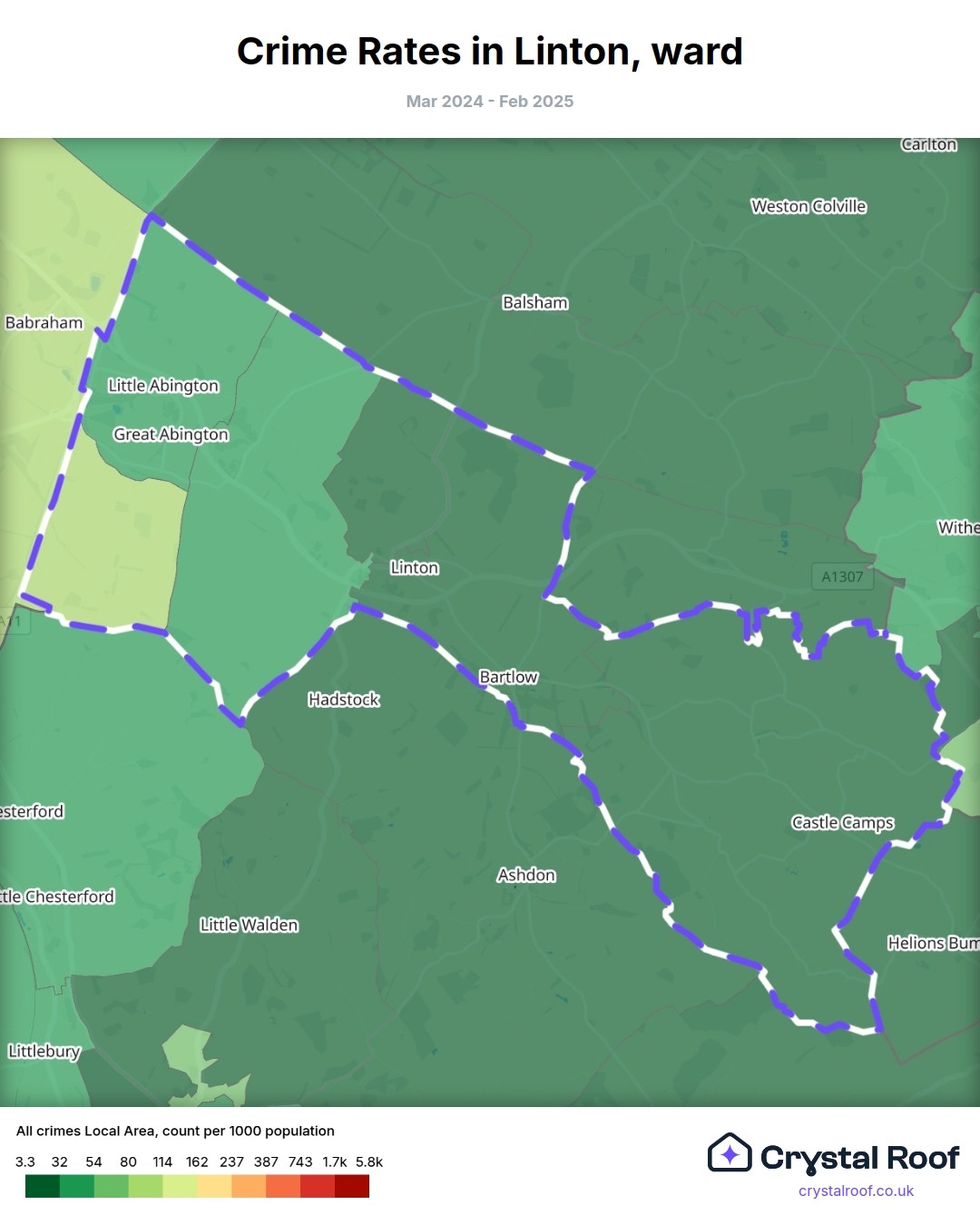 Crime Rates in Linton, ward

Mar 2024 - Feb 2025

Carlton
Weston Colville
Balsham
Babraham
Little Abington
Great Abington
Withe
Linton
A1307
A11
Bartlow
Hadstock
esterford
Castle Camps
Ashdon
tle Chesterford
Little Walden
Helions Bum
Littlebury

All crimes Local Area, count per 1000 population

3.3 32 54 80 114 162 237 387 743 1.7k 5.8k

Crystal Roof
crystalroof.co.uk