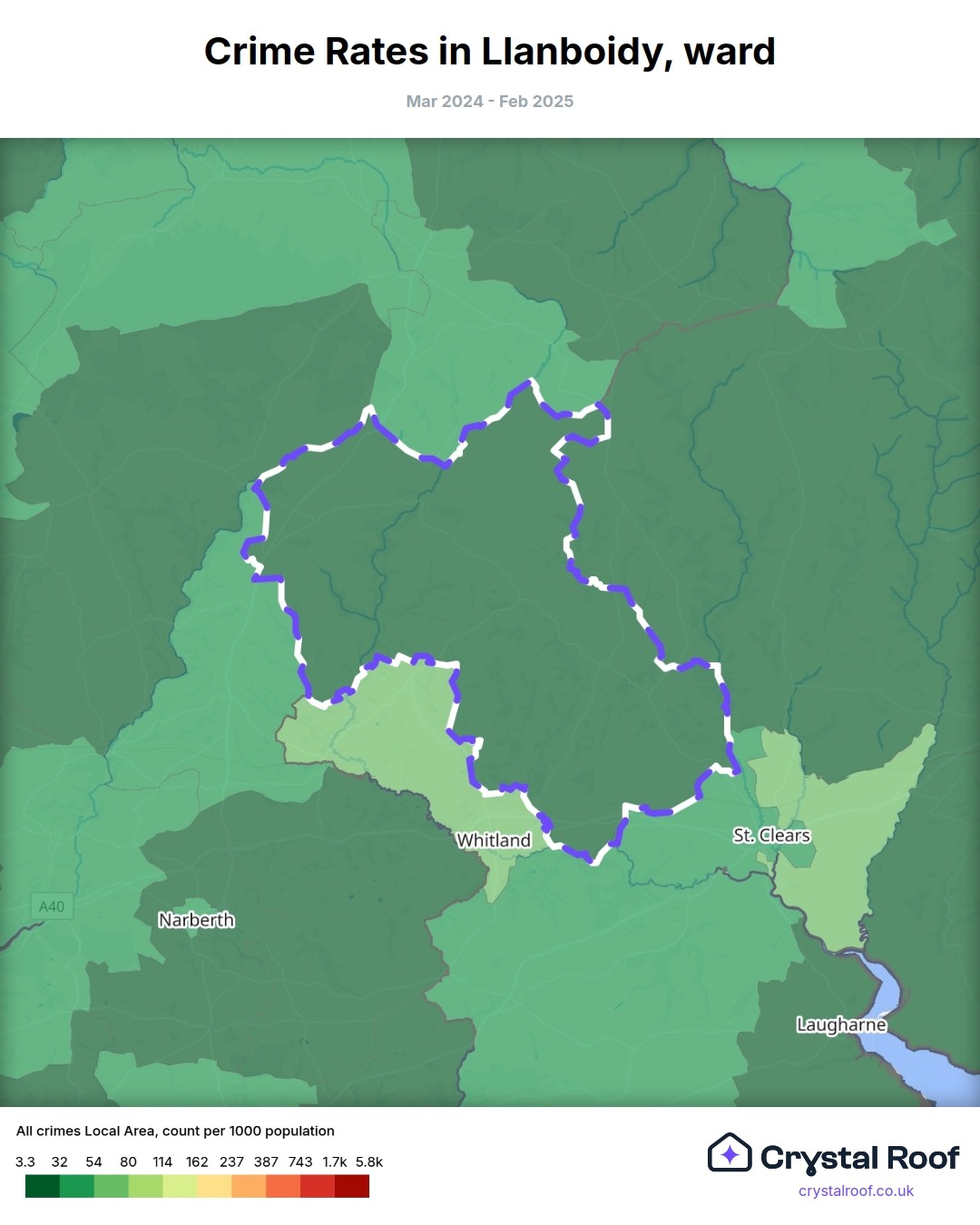 Crime Rates in Llanboidy, ward

Mar 2024 - Feb 2025

Whitland
St. Clears
A40
Narberth
Laugharne

All crimes Local Area, count per 1000 population

3.3 32 54 80 114 162 237 387 743 1.7k 5.8k

Crystal Roof
crystalroof.co.uk