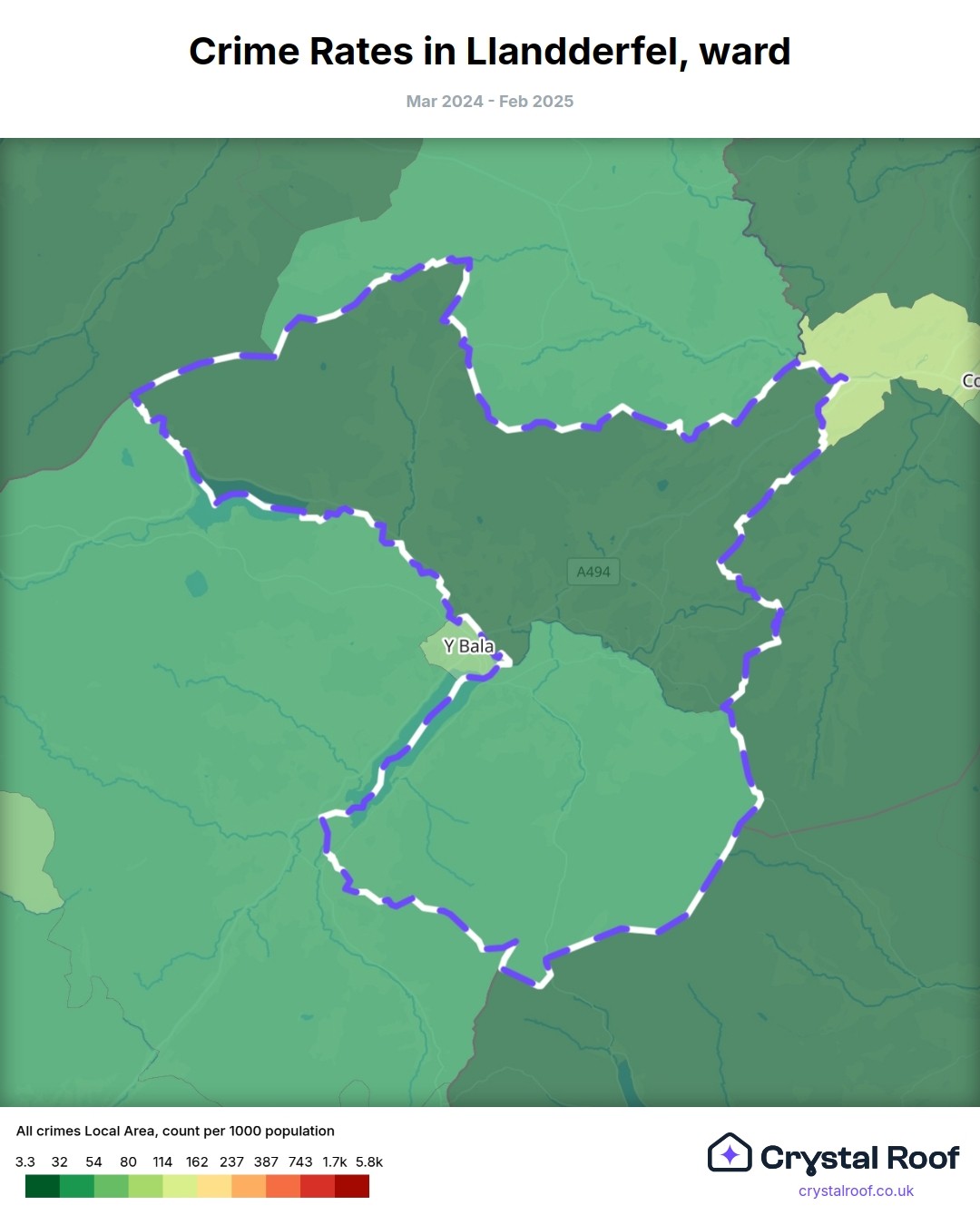 Crime Rates in Llandderfel, ward

Mar 2024 - Feb 2025

Co

A494

Y Bala

All crimes Local Area, count per 1000 population

3.3 32 54 80 114 162 237 387 743 1.7k 5.8k

Crystal Roof
crystalroof.co.uk