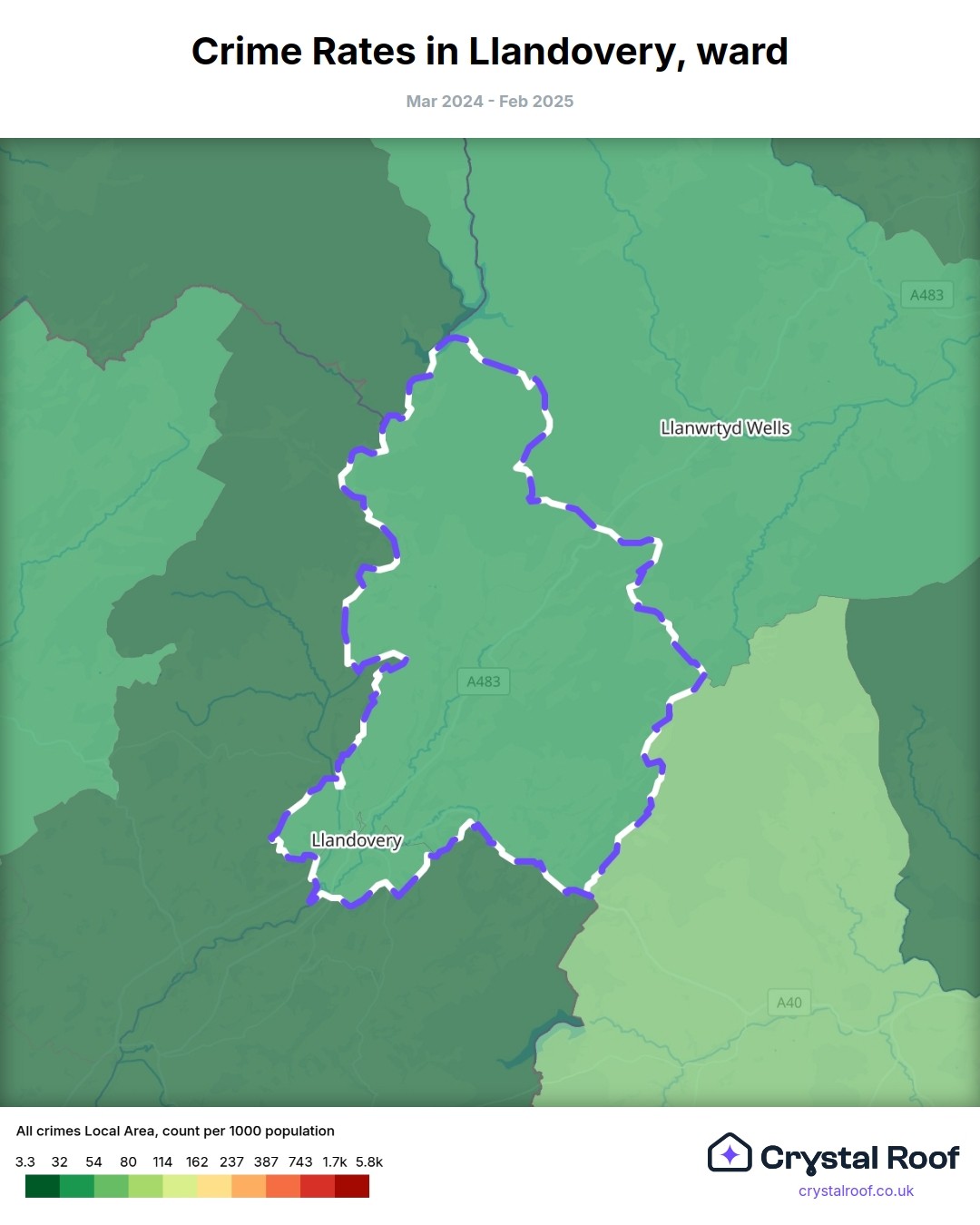 Crime Rates in Llandovery, ward

Mar 2024 - Feb 2025

A483

Llanwrtyd Wells

A483

Llandovery

A40

All crimes Local Area, count per 1000 population

3.3 32 54 80 114 162 237 387 743 1.7k 5.8k

Crystal Roof
crystalroof.co.uk