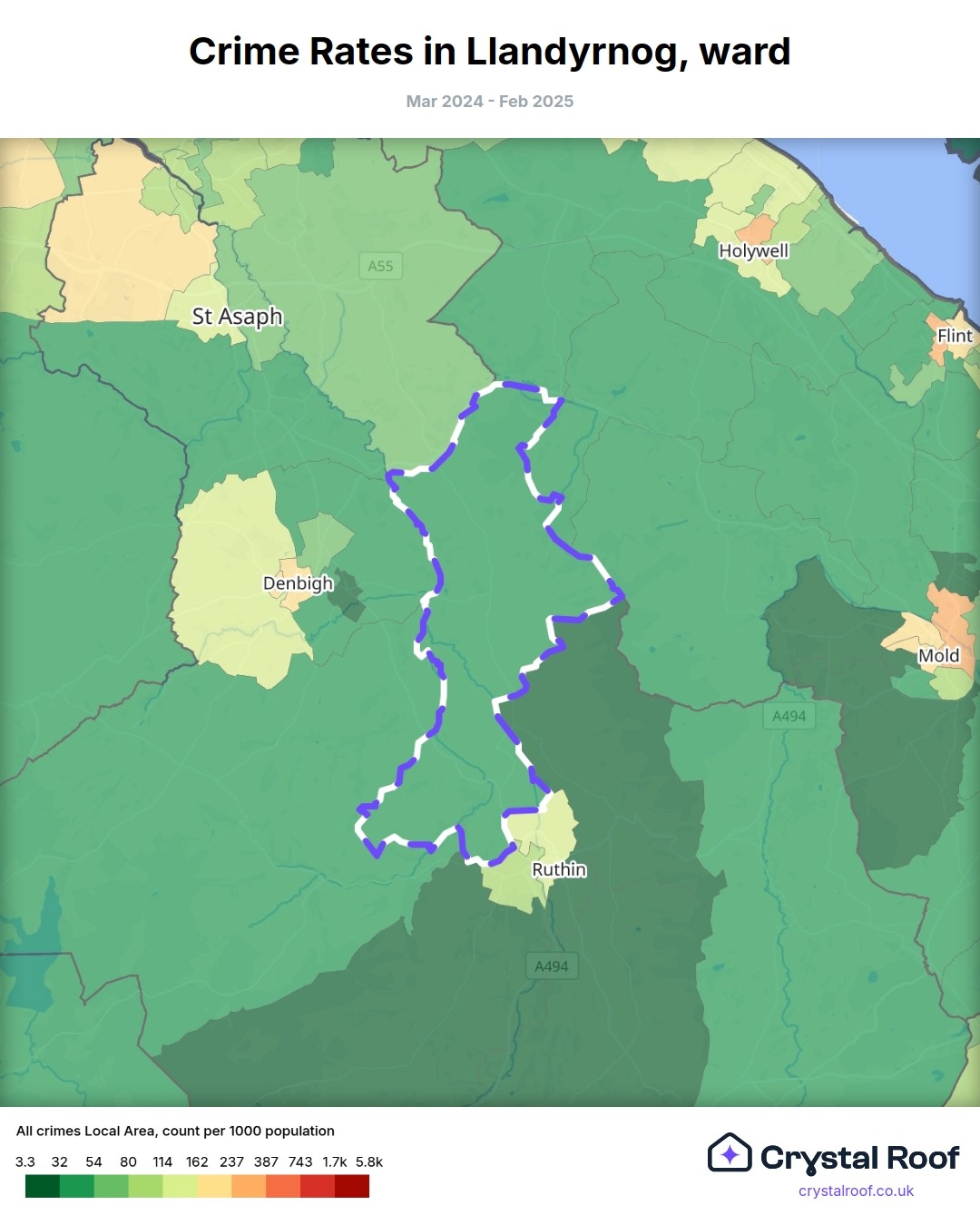 Crime Rates in Llandyrnog, ward

Mar 2024 - Feb 2025

A55

Holywell

St Asaph

Flint

Denbigh

Mold

A494

Ruthin

A494

All crimes Local Area, count per 1000 population

3.3 32 54 80 114 162 237 387 743 1.7k 5.8k

Crystal Roof

crystalroof.co.uk