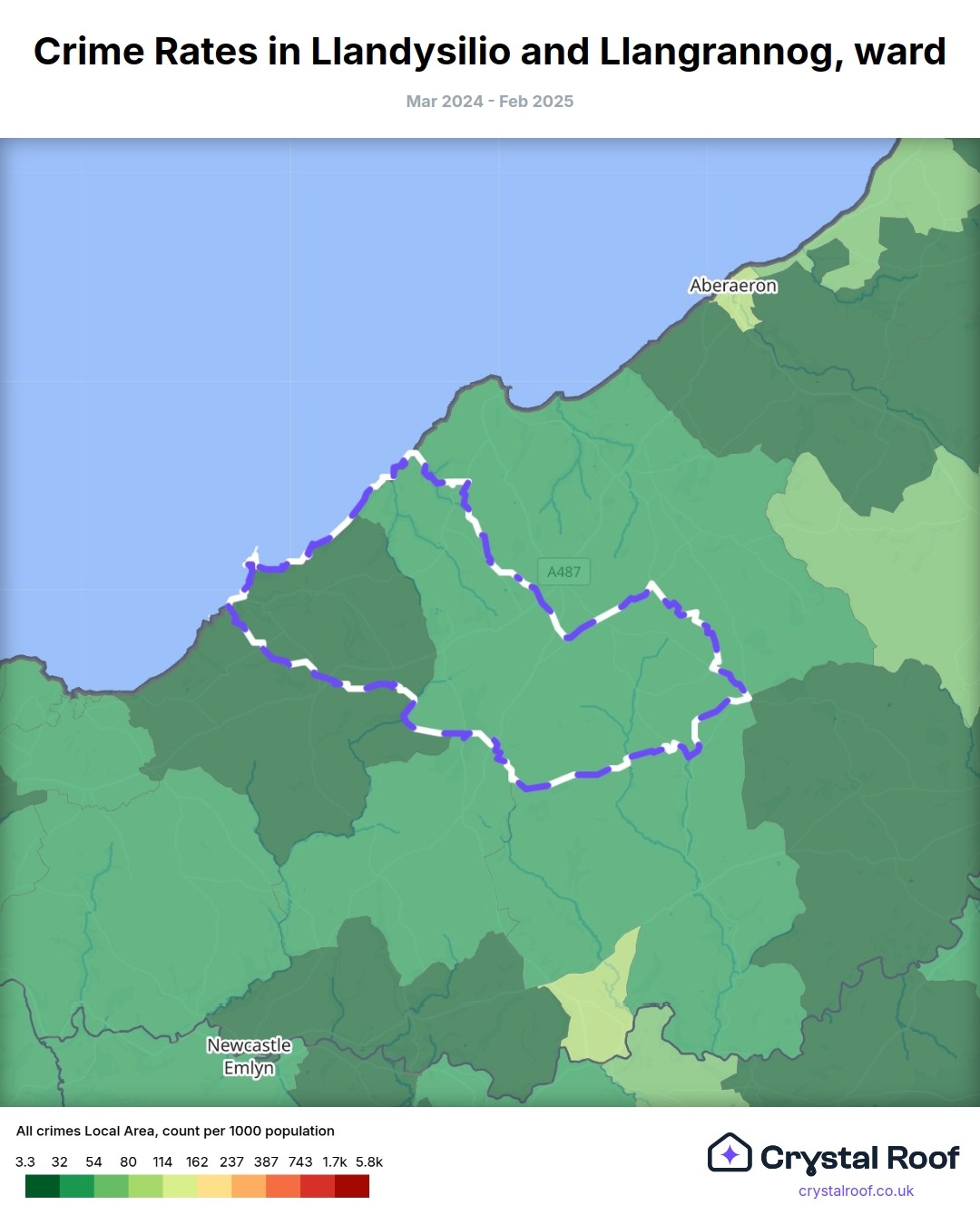 Crime Rates in Llandysilio and Llangrannog, ward

Mar 2024 - Feb 2025

Aberaeron

A487

Newcastle Emlyn

All crimes Local Area, count per 1000 population

3.3 32 54 80 114 162 237 387 743 1.7k 5.8k

Crystal Roof

crystalroof.co.uk