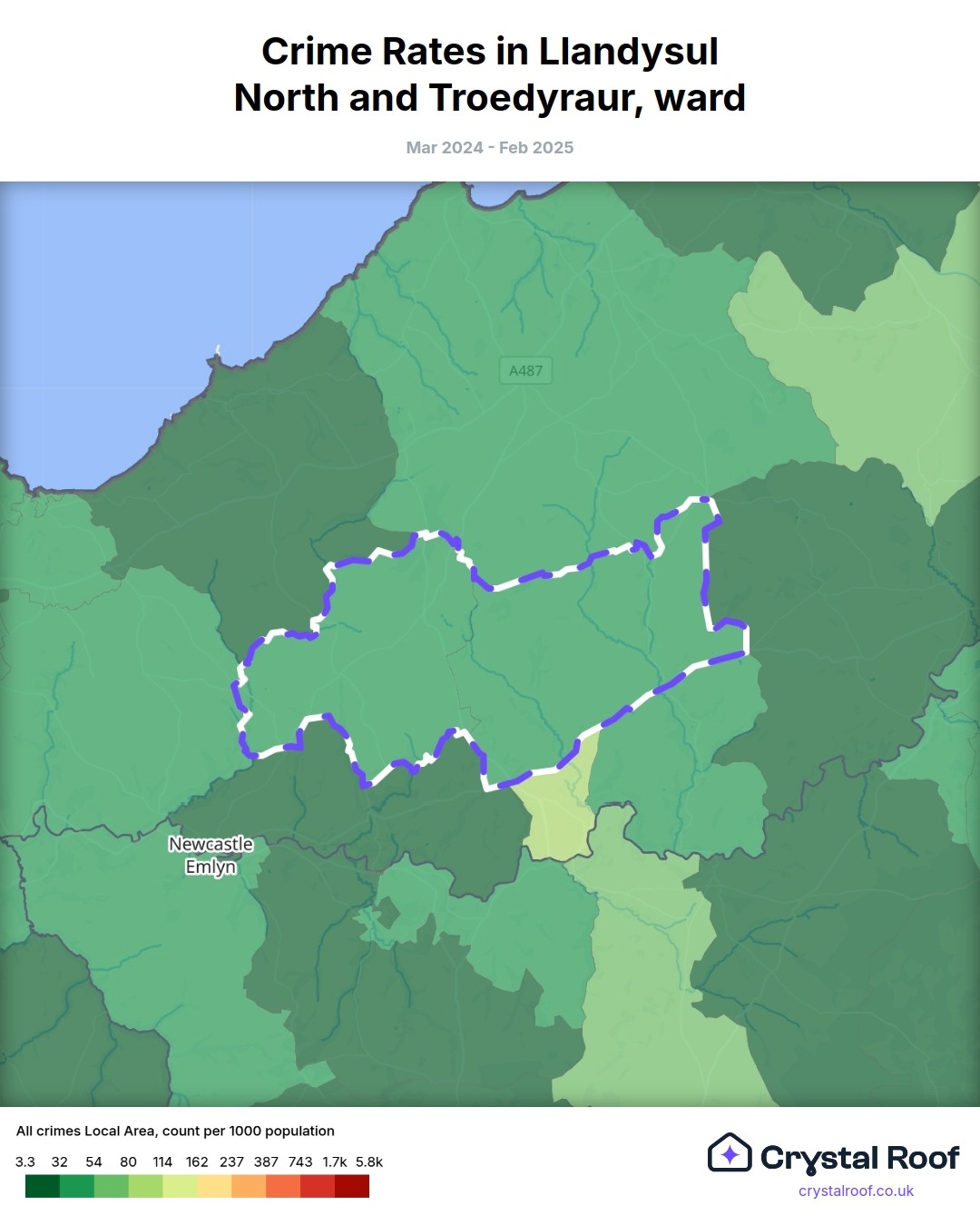 Crime Rates in Llandysul North and Troedyraur, ward

Mar 2024 - Feb 2025

A487

Newcastle Emlyn

All crimes Local Area, count per 1000 population

3.3 32 54 80 114 162 237 387 743 1.7k 5.8k

Crystal Roof
crystalroof.co.uk