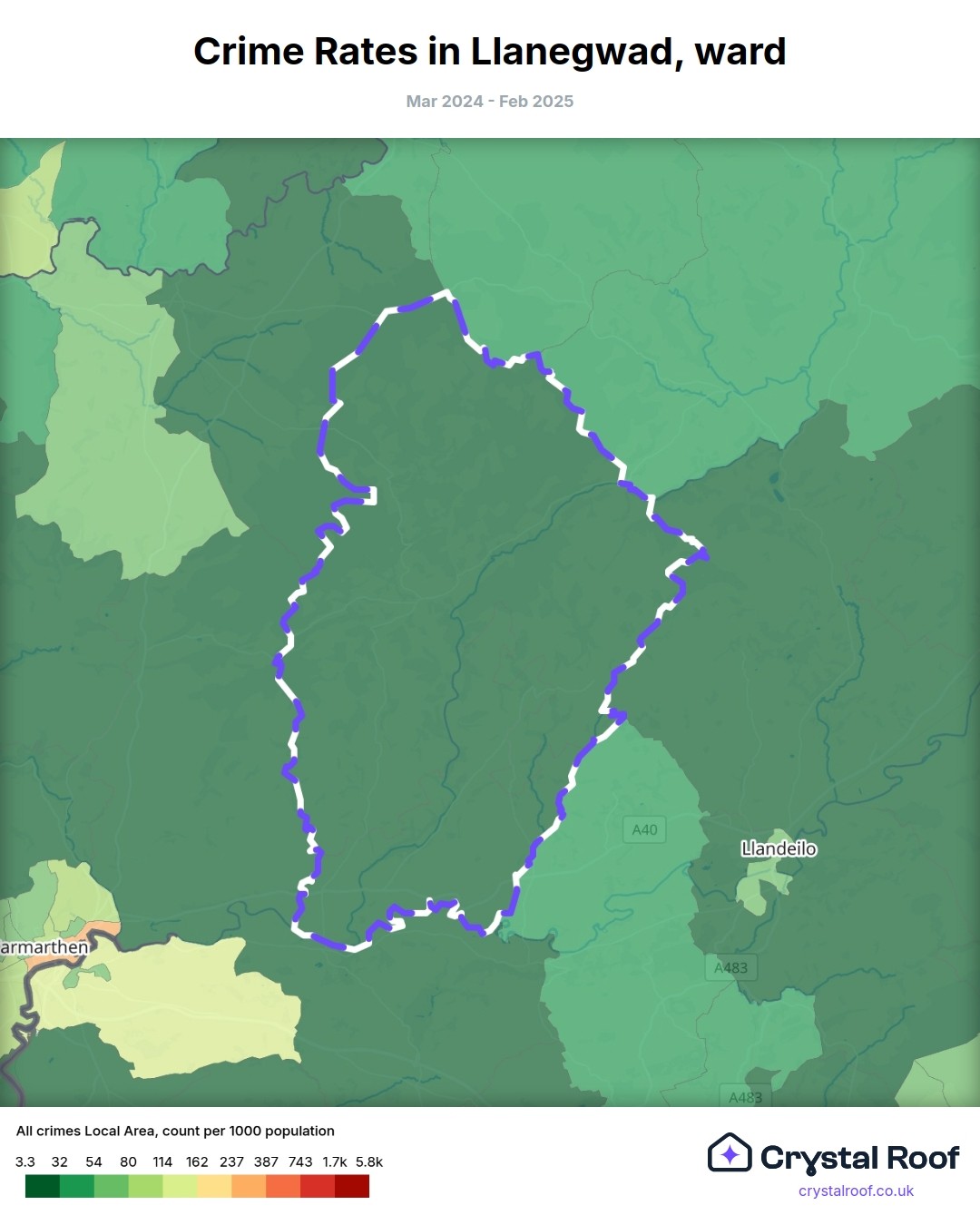 Crime Rates in Llanegwad, ward

Mar 2024 - Feb 2025

A40

Llandeilo

armarthen

A483

A483

All crimes Local Area, count per 1000 population

3.3 32 54 80 114 162 237 387 743 1.7k 5.8k

Crystal Roof

crystalroof.co.uk