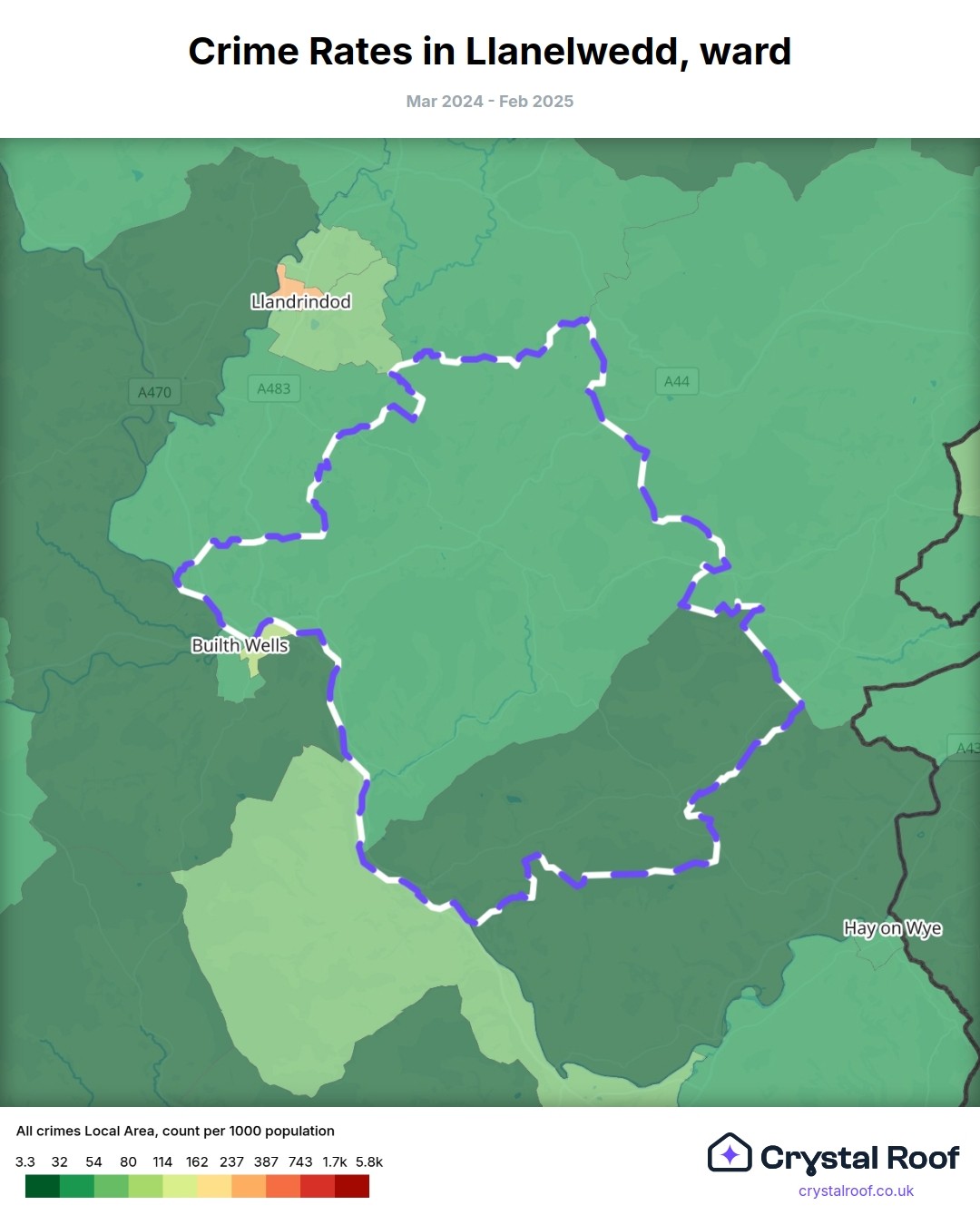 Crime Rates in Llanelwedd, ward

Mar 2024 - Feb 2025

Llandrindod
A470
A483
A44
Builth Wells
A43
Hay on Wye

All crimes Local Area, count per 1000 population

3.3 32 54 80 114 162 237 387 743 1.7k 5.8k

Crystal Roof
crystalroof.co.uk