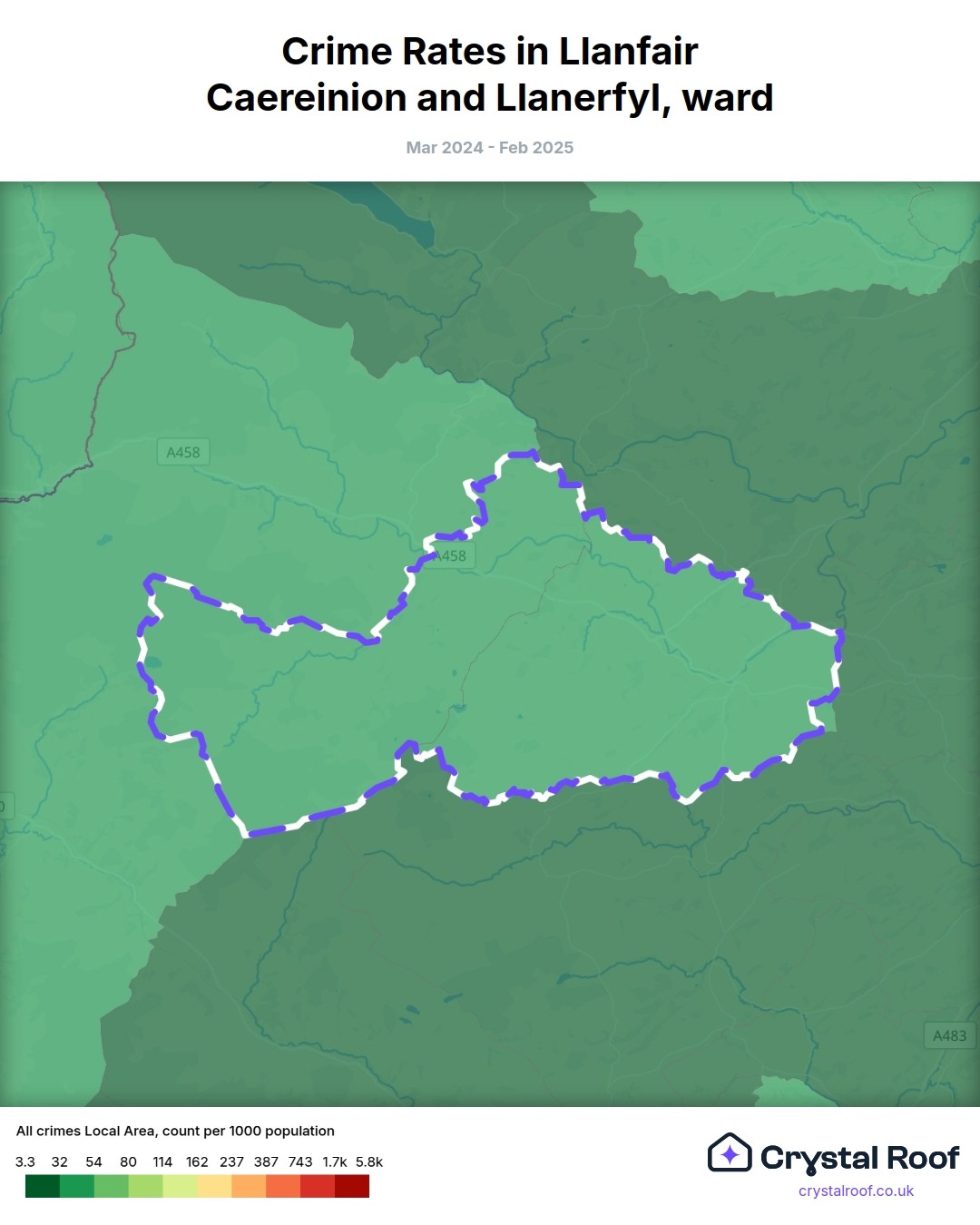 Crime Rates in Llanfair Caereinion and Llanerfyl, ward

Mar 2024 - Feb 2025

A458

A458

A483

All crimes Local Area, count per 1000 population

3.3 32 54 80 114 162 237 387 743 1.7k 5.8k

Crystal Roof
crystalroof.co.uk