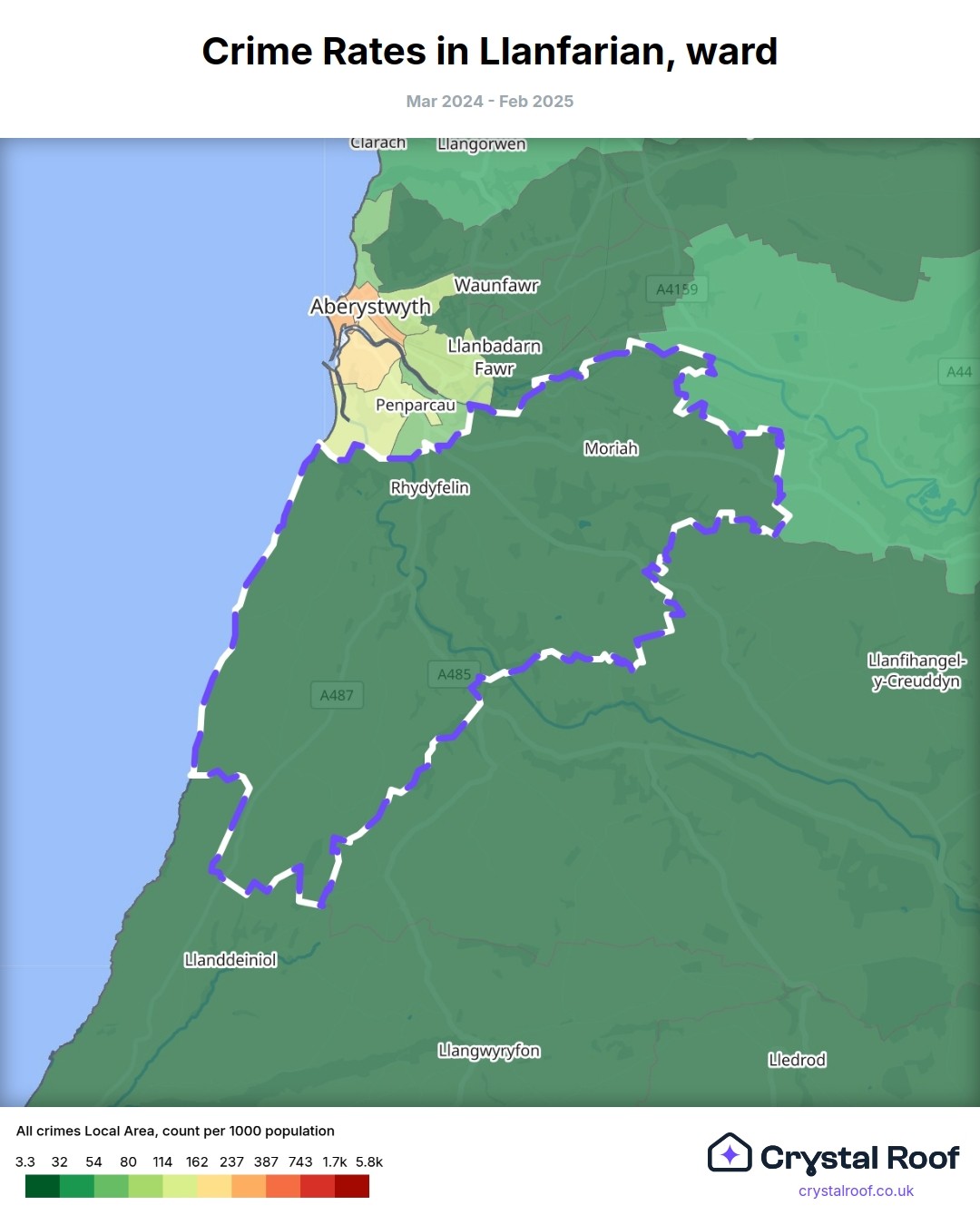 Crime Rates in Llanfarian, ward

Mar 2024 - Feb 2025

Clarach
Llangorwen
Waunfawr
A4159
Aberystwyth
Llanbadarn Fawr
A44
Penparcau
Moriah
Rhydyfelin
Llanfihangel-y-Creuddyn
A485
A487
Llanddeiniol
Llangwyryfon
Lledrod

All crimes Local Area, count per 1000 population

3.3 32 54 80 114 162 237 387 743 1.7k 5.8k

Crystal Roof
crystalroof.co.uk