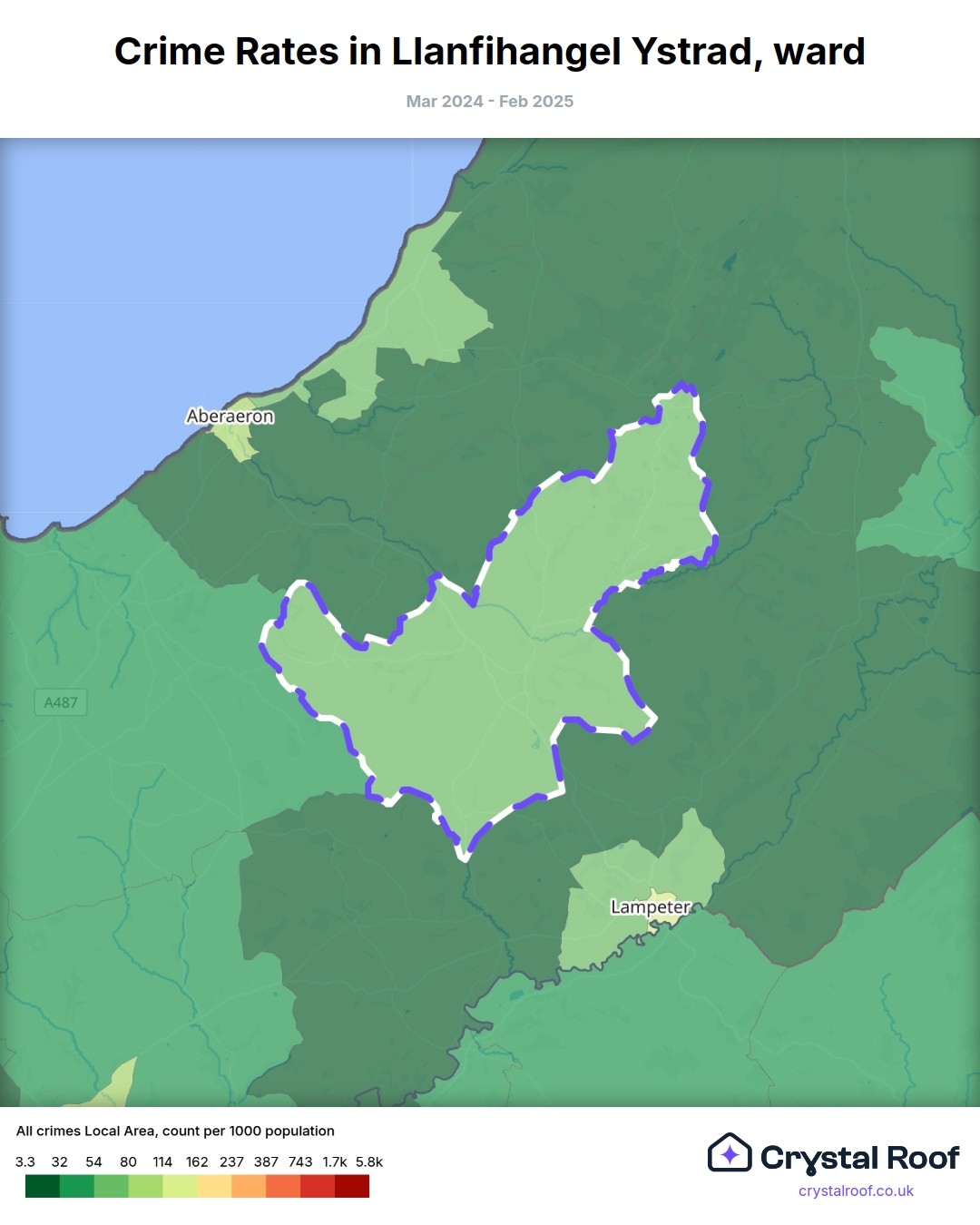 Crime Rates in Llanfihangel Ystrad, ward

Mar 2024 - Feb 2025

Aberaeron

A487

Lampeter

All crimes Local Area, count per 1000 population

3.3 32 54 80 114 162 237 387 743 1.7k 5.8k

Crystal Roof
crystalroof.co.uk