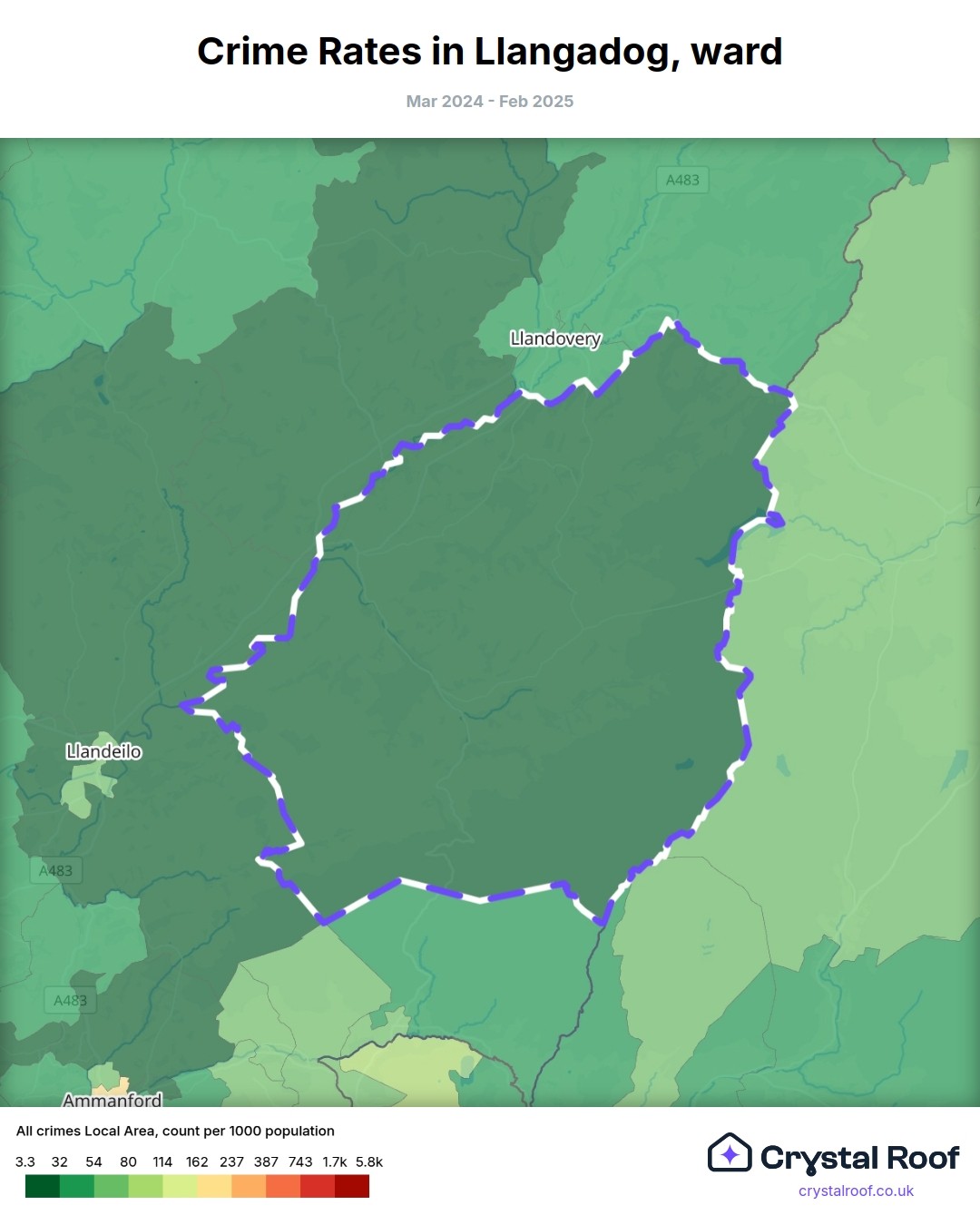 Crime Rates in Llangadog, ward

Mar 2024 - Feb 2025

A483

Llandovery

Llandeilo

A483

A483

Ammanford

All crimes Local Area, count per 1000 population

3.3 32 54 80 114 162 237 387 743 1.7k 5.8k

Crystal Roof

crystalroof.co.uk