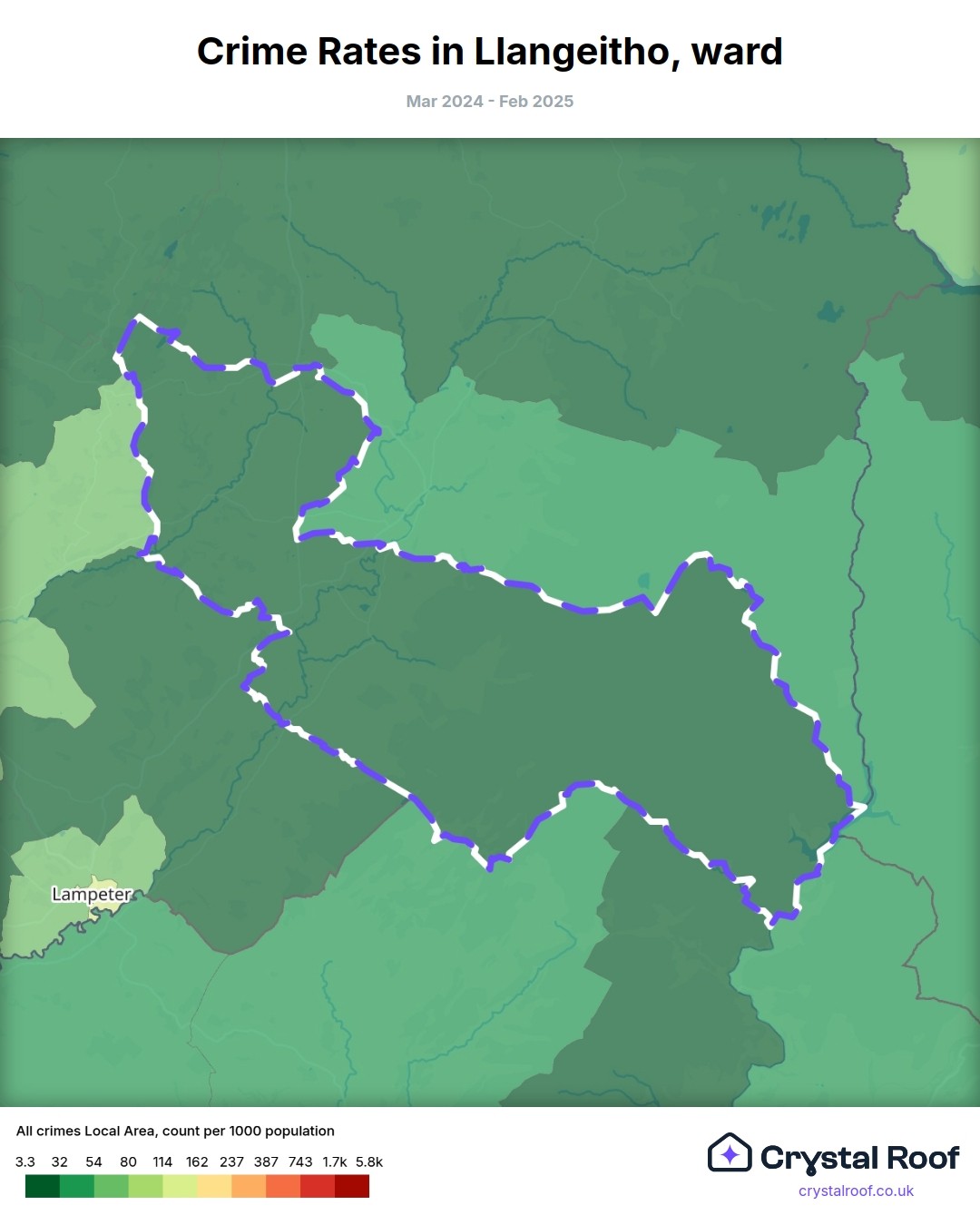 Crime Rates in Llangeitho, ward

Mar 2024 - Feb 2025

Lampeter

All crimes Local Area, count per 1000 population

3.3 32 54 80 114 162 237 387 743 1.7k 5.8k

Crystal Roof
crystalroof.co.uk