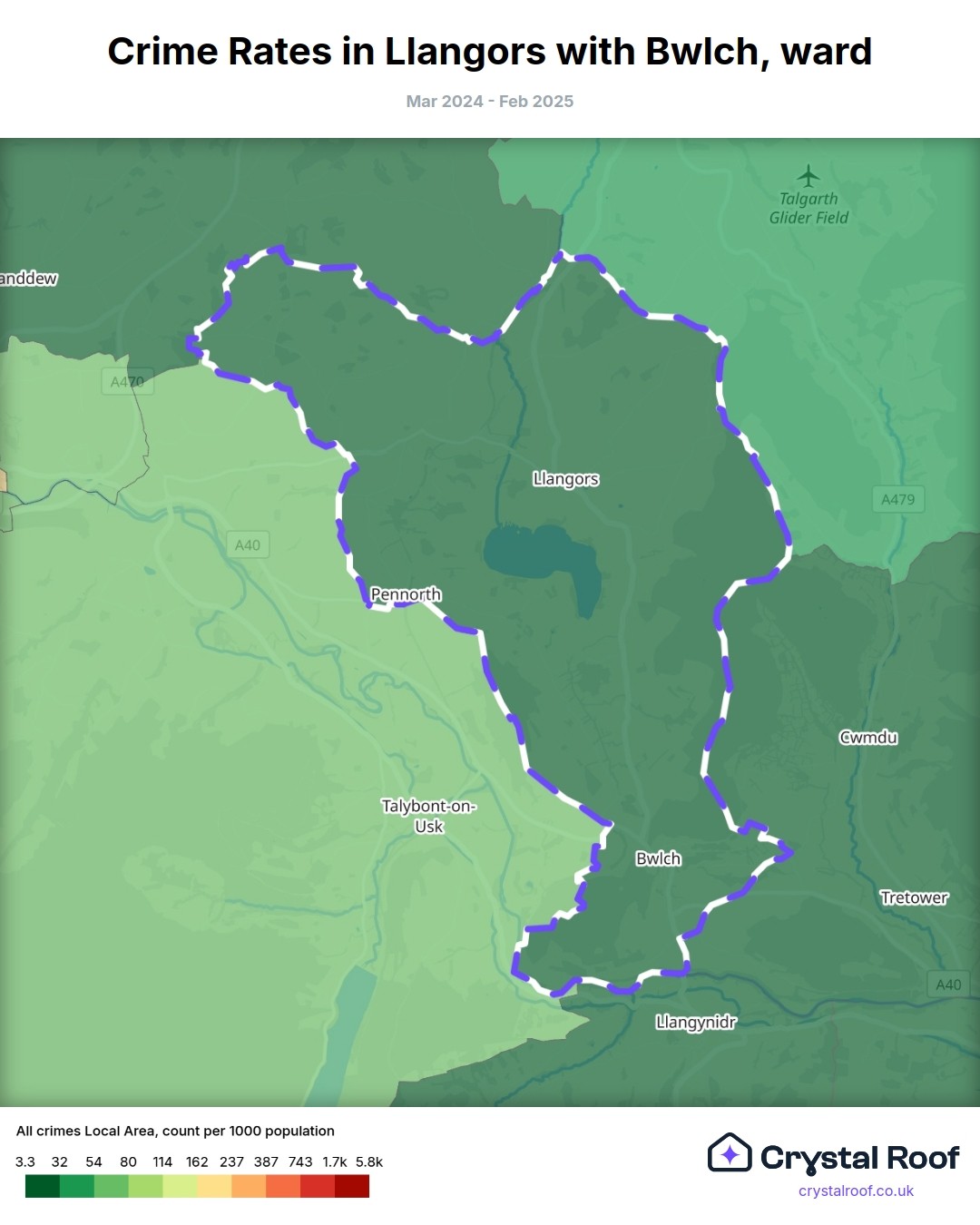 Crime Rates in Llangors with Bwlch, ward

Mar 2024 - Feb 2025

Talgarth Glider Field

anddew

A470

Llangors

A479

A40

Pennorth

Cwmdu

Talybont-on-Usk

Bwlch

Tretower

A40

Llangynidr

All crimes Local Area, count per 1000 population

3.3 32 54 80 114 162 237 387 743 1.7k 5.8k

Crystal Roof

crystalroof.co.uk