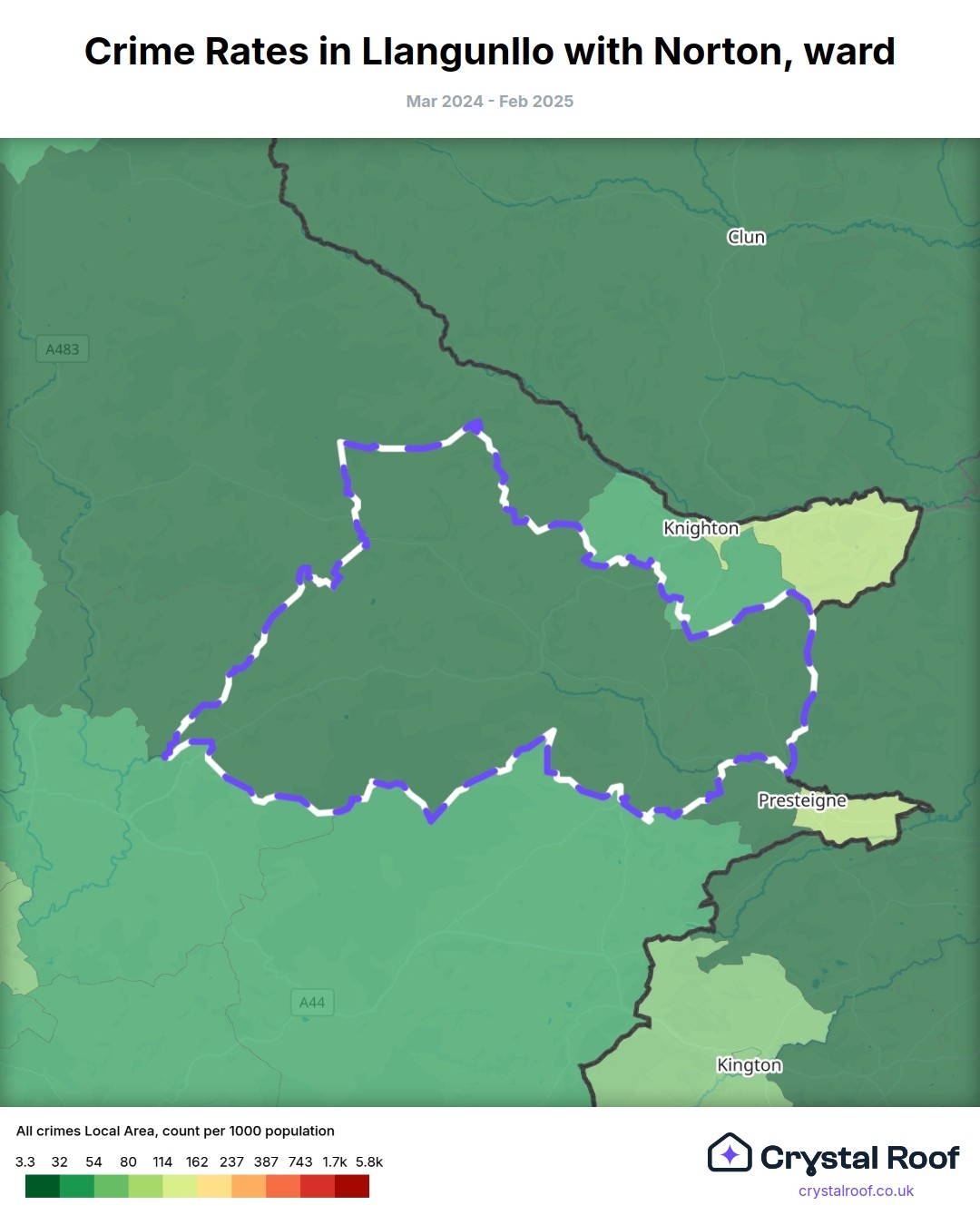 Crime Rates in Llangunllo with Norton, ward

Mar 2024 - Feb 2025

Clun

A483

Knighton

Presteigne

A44

Kington

All crimes Local Area, count per 1000 population

3.3 32 54 80 114 162 237 387 743 1.7k 5.8k

Crystal Roof

crystalroof.co.uk