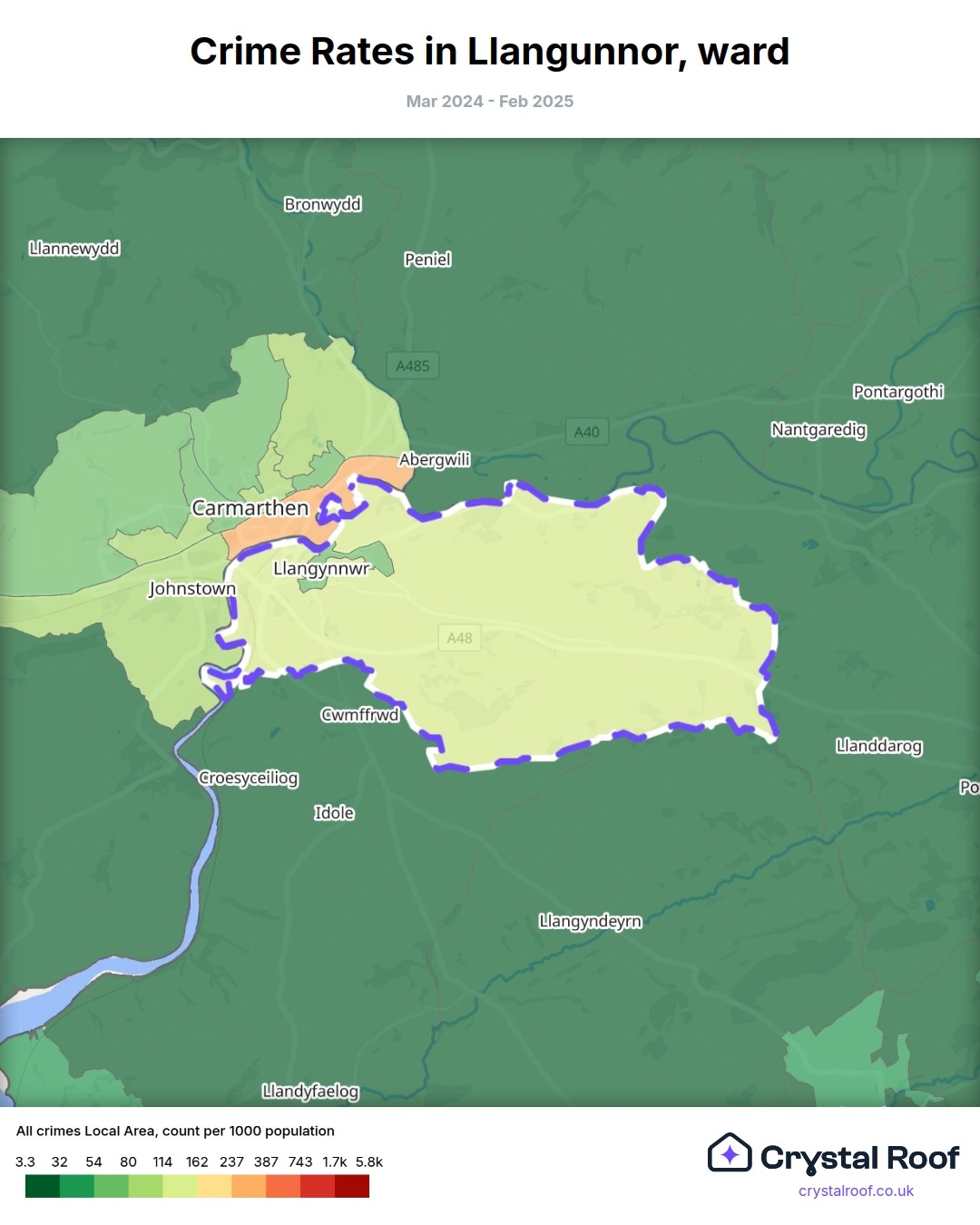 Crime Rates in Llangunnor, ward

Mar 2024 - Feb 2025

Bronwydd
Llannewydd
Peniel
A485
Pontargothi
A40
Nantgaredig
Abergwili
Carmarthen
Llangynnwr
Johnstown
A48
Cwmffrwd
Llanddarog
Po
Croesyceiliog
Idole
Llangyndeyrn
Llandyfaelog

All crimes Local Area, count per 1000 population

3.3 32 54 80 114 162 237 387 743 1.7k 5.8k

Crystal Roof
crystalroof.co.uk