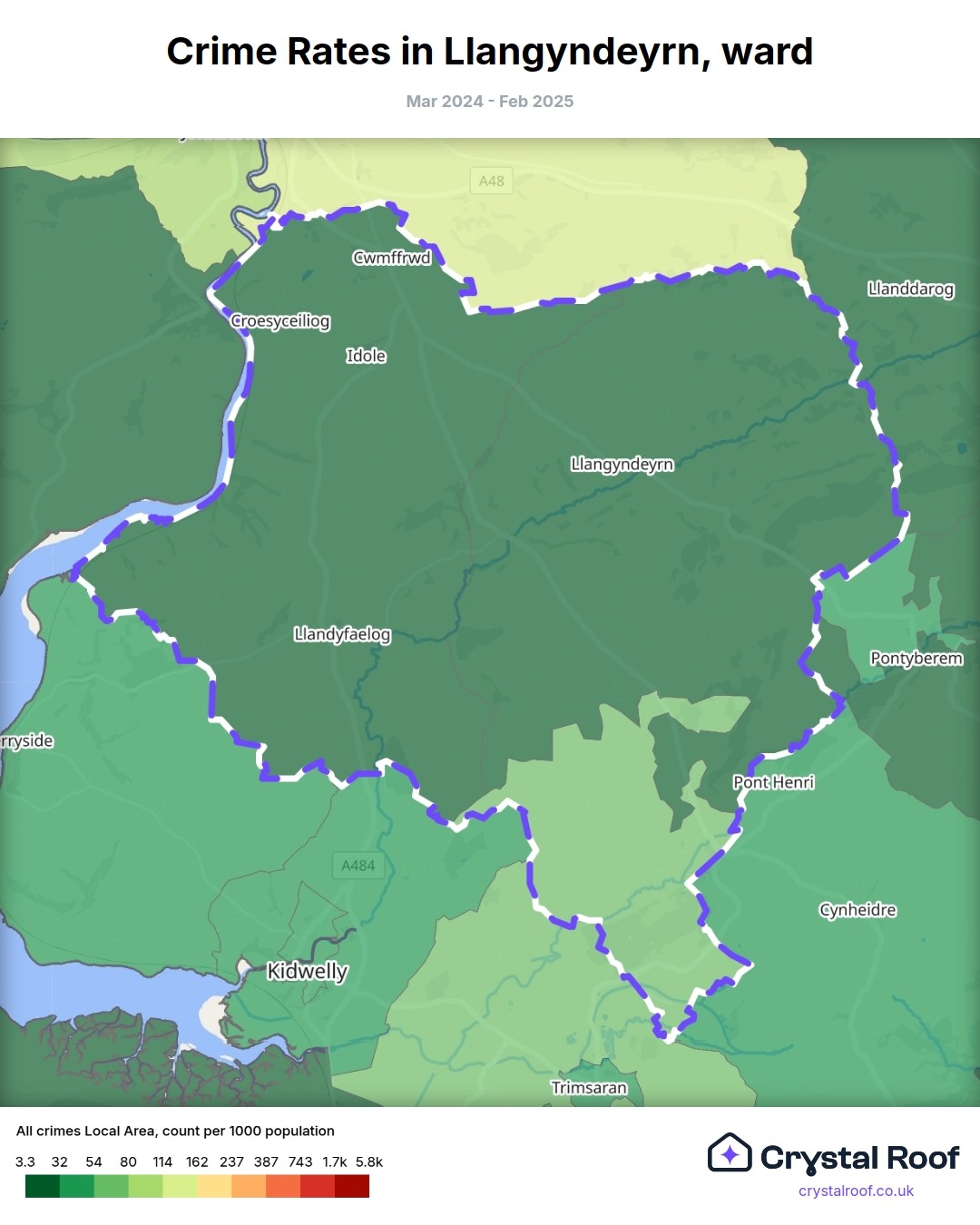 Crime Rates in Llangyndeyrn, ward

Mar 2024 - Feb 2025

A48

Cwmffrwd

Llanddarog

Croesyceiliog

Idole

Llangyndeyrn

Llandyfaelog

Pontyberem

rryside

Pont Henri

A484

Cynheidre

Kidwelly

Trimsaran

All crimes Local Area, count per 1000 population

3.3 32 54 80 114 162 237 387 743 1.7k 5.8k

Crystal Roof
crystalroof.co.uk