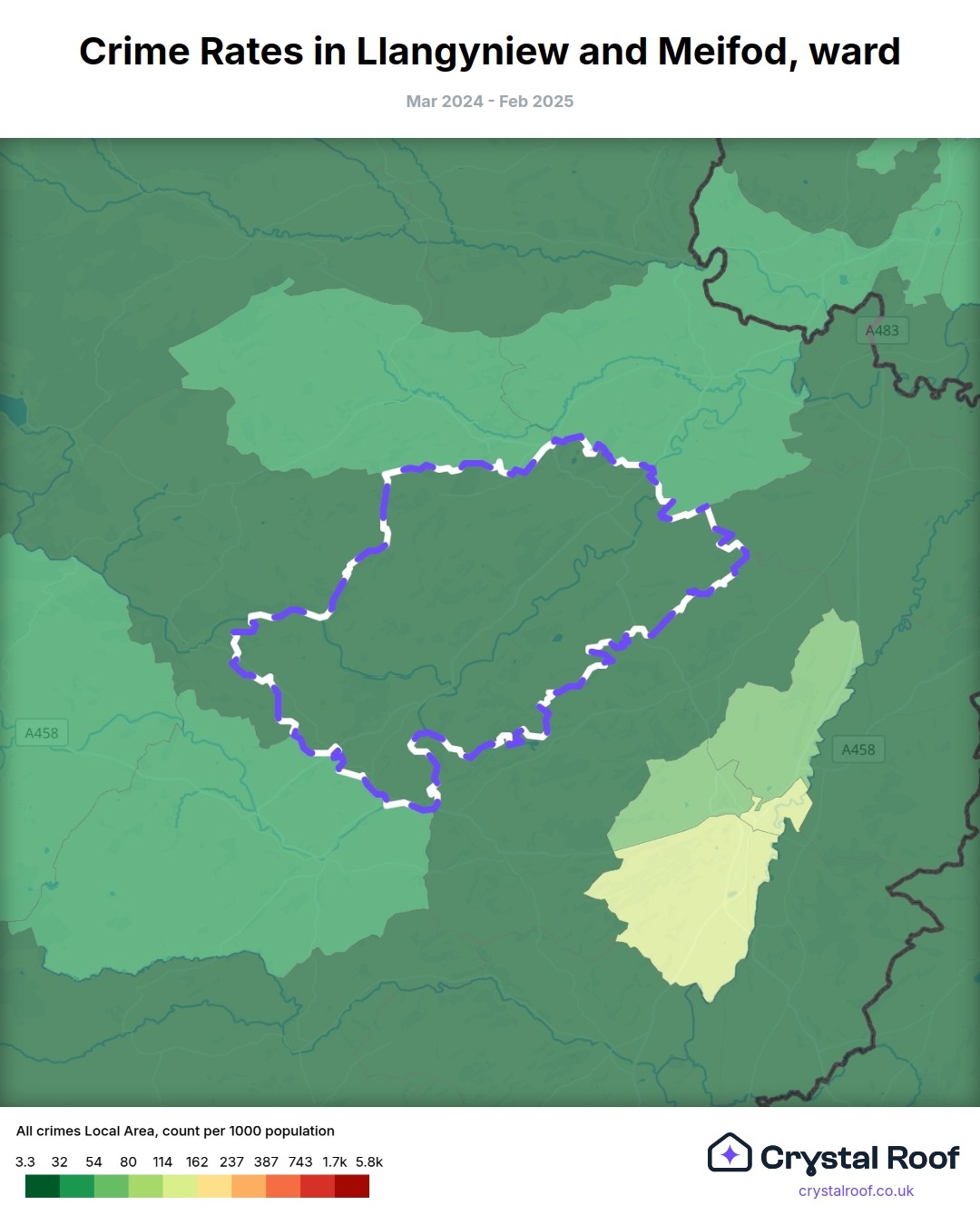 Crime Rates in Llangyniew and Meifod, ward

Mar 2024 - Feb 2025

A483

A458

A458

All crimes Local Area, count per 1000 population

3.3 32 54 80 114 162 237 387 743 1.7k 5.8k

Crystal Roof
crystalroof.co.uk