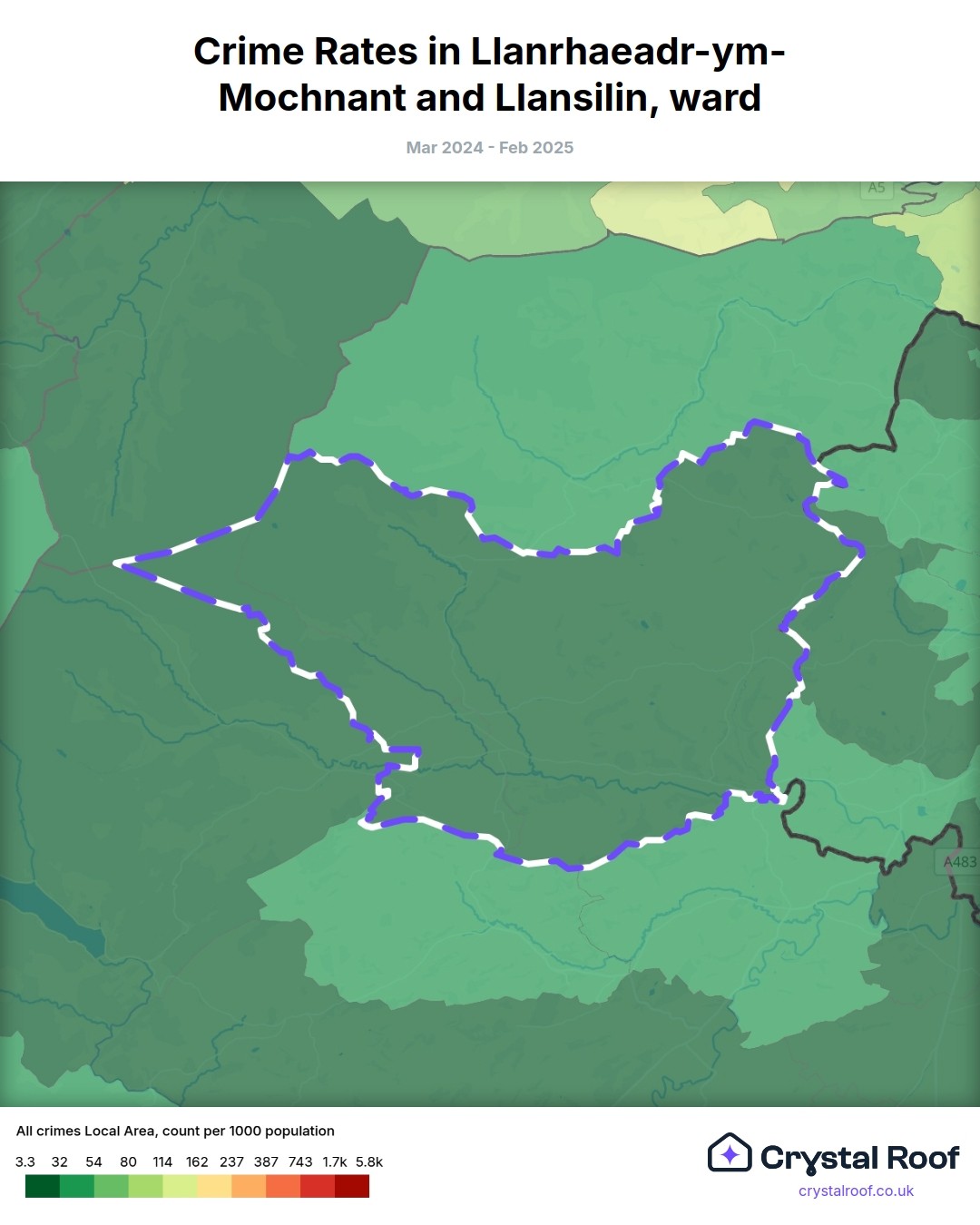 Crime Rates in Llanrhaeadr-ym-Mochnant and Llansilin, ward

Mar 2024 - Feb 2025

A5

A483

All crimes Local Area, count per 1000 population

3.3 32 54 80 114 162 237 387 743 1.7k 5.8k

Crystal Roof
crystalroof.co.uk