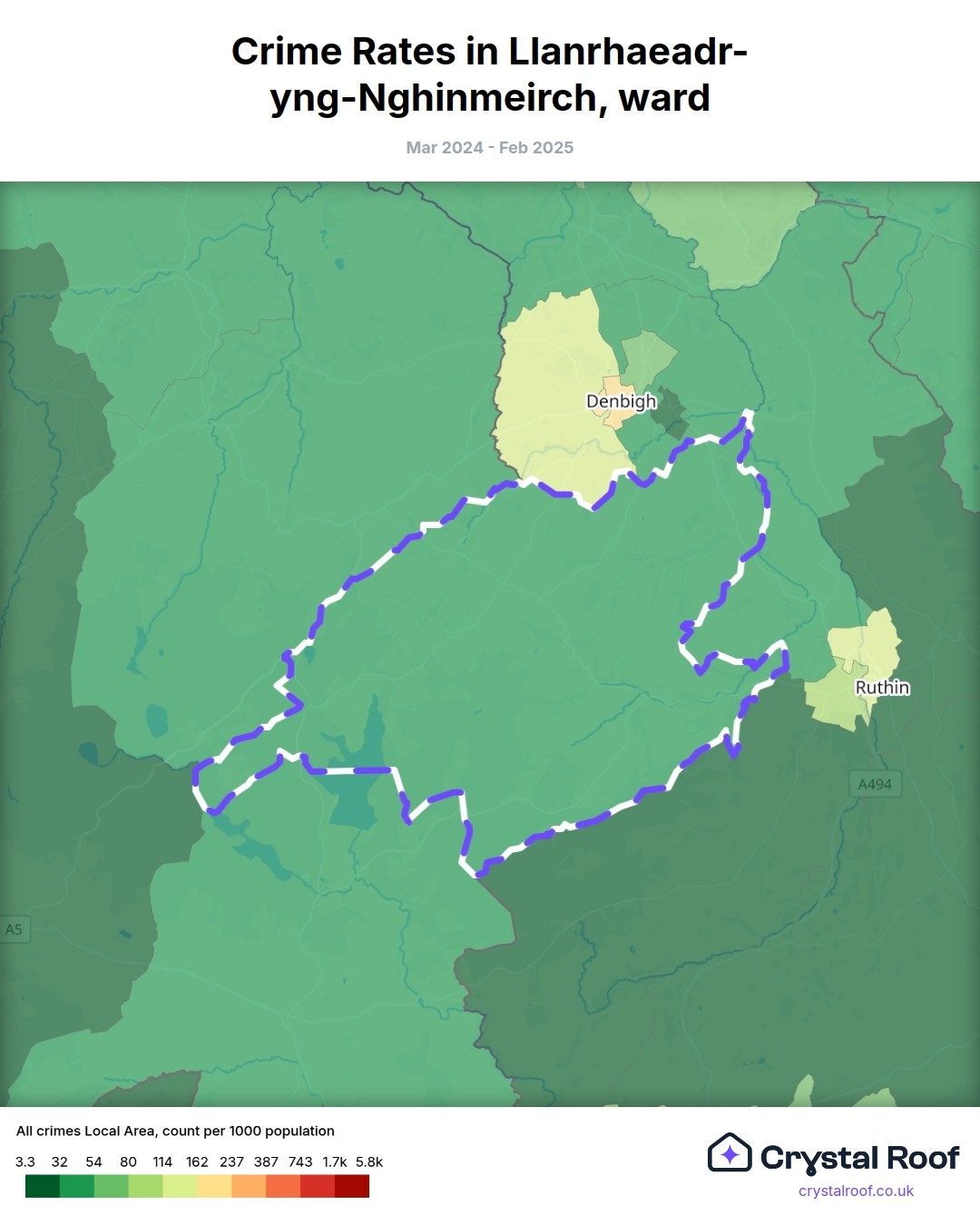 Crime Rates in Llanrhaeadr-yng-Nghinmeirch, ward

Mar 2024 - Feb 2025

Denbigh

Ruthin

A494

A5

All crimes Local Area, count per 1000 population

3.3 32 54 80 114 162 237 387 743 1.7k 5.8k

Crystal Roof
crystalroof.co.uk