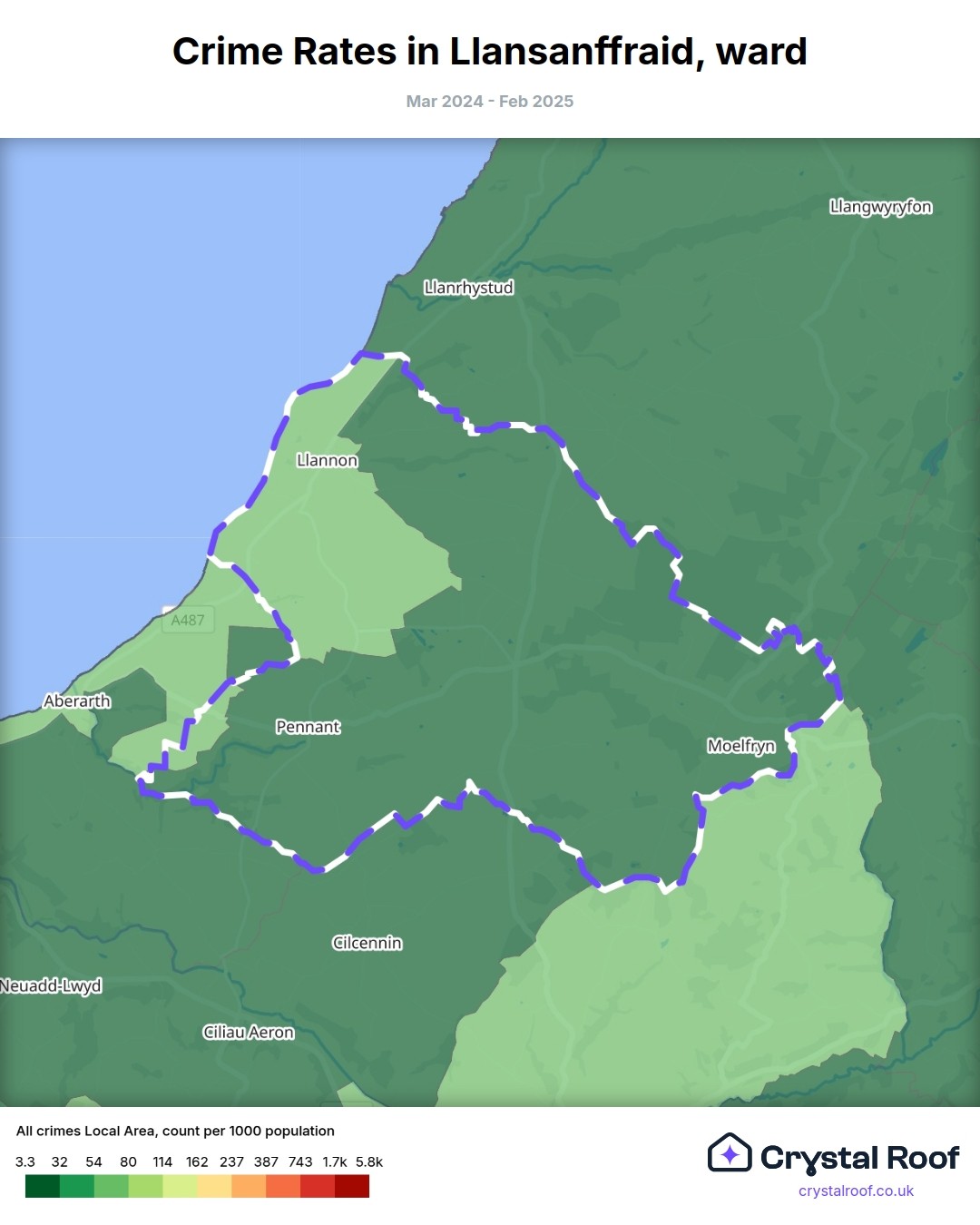 Crime Rates in Llansanffraid, ward

Mar 2024 - Feb 2025

Llangwyryfon

Llanrhystud

Llannon

A487

Aberarth

Pennant

Moelfryn

Cilcennin

Neuadd-Lwyd

Ciliau Aeron

All crimes Local Area, count per 1000 population

3.3 32 54 80 114 162 237 387 743 1.7k 5.8k

Crystal Roof
crystalroof.co.uk