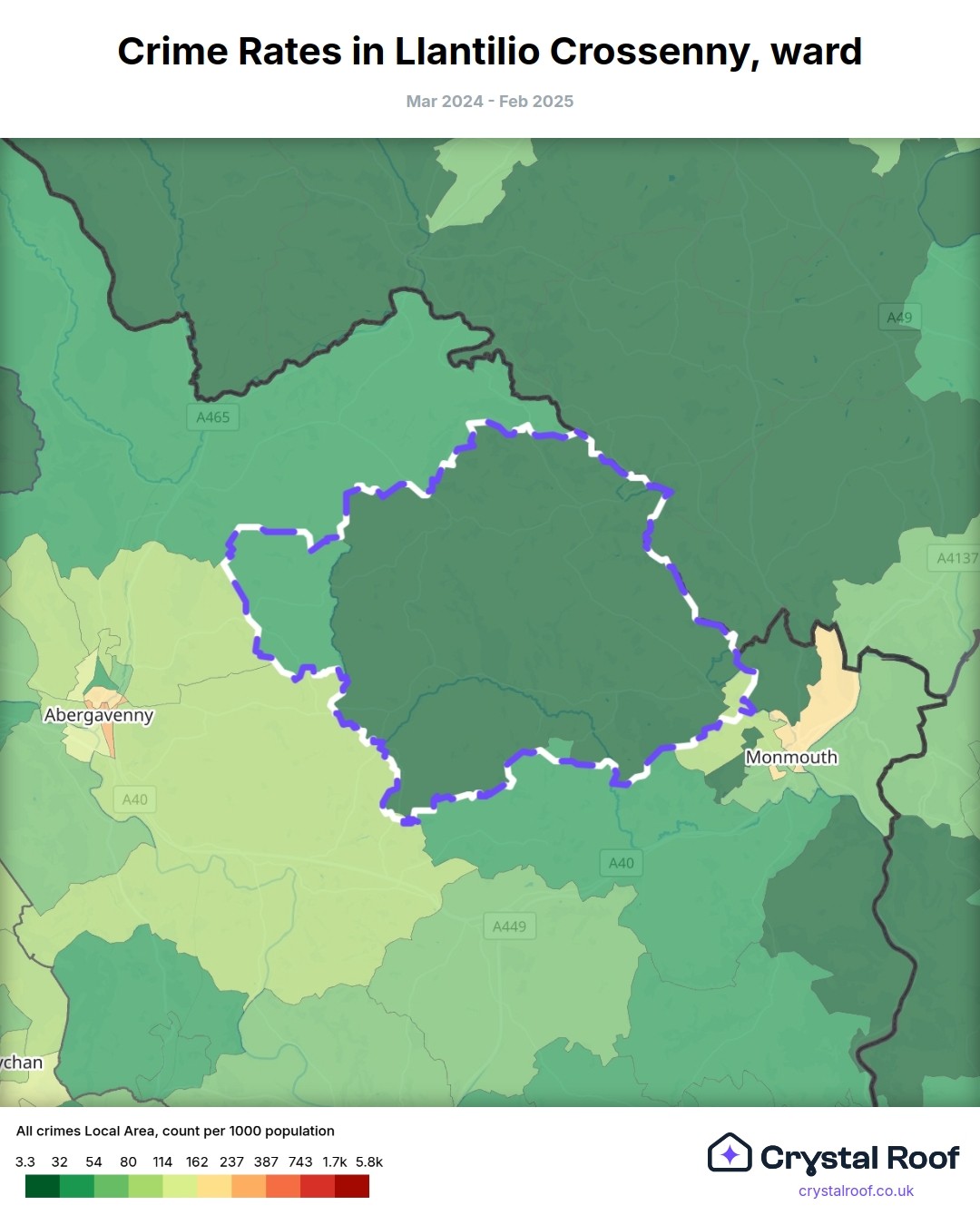 Crime Rates in Llantilio Crossenny, ward

Mar 2024 - Feb 2025

A49

A465

A4137

Abergavenny

Monmouth

A40

A40

A449

ychan

All crimes Local Area, count per 1000 population

3.3 32 54 80 114 162 237 387 743 1.7k 5.8k

Crystal Roof

crystalroof.co.uk