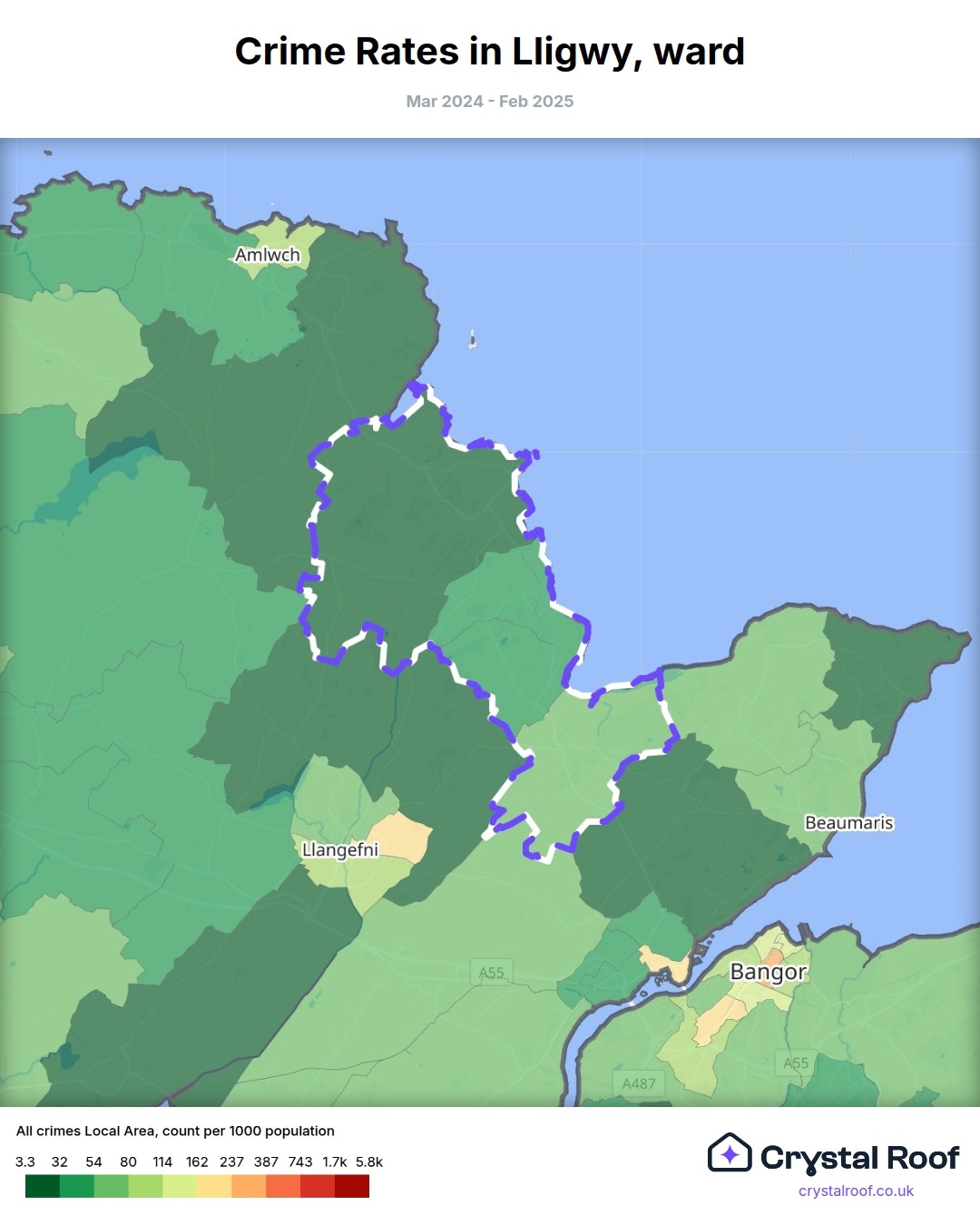 Crime Rates in Lligwy, ward

Mar 2024 - Feb 2025

Amlwch

Llangefni

Beaumaris

Bangor

A55

A55

A487

All crimes Local Area, count per 1000 population

3.3 32 54 80 114 162 237 387 743 1.7k 5.8k

Crystal Roof

crystalroof.co.uk