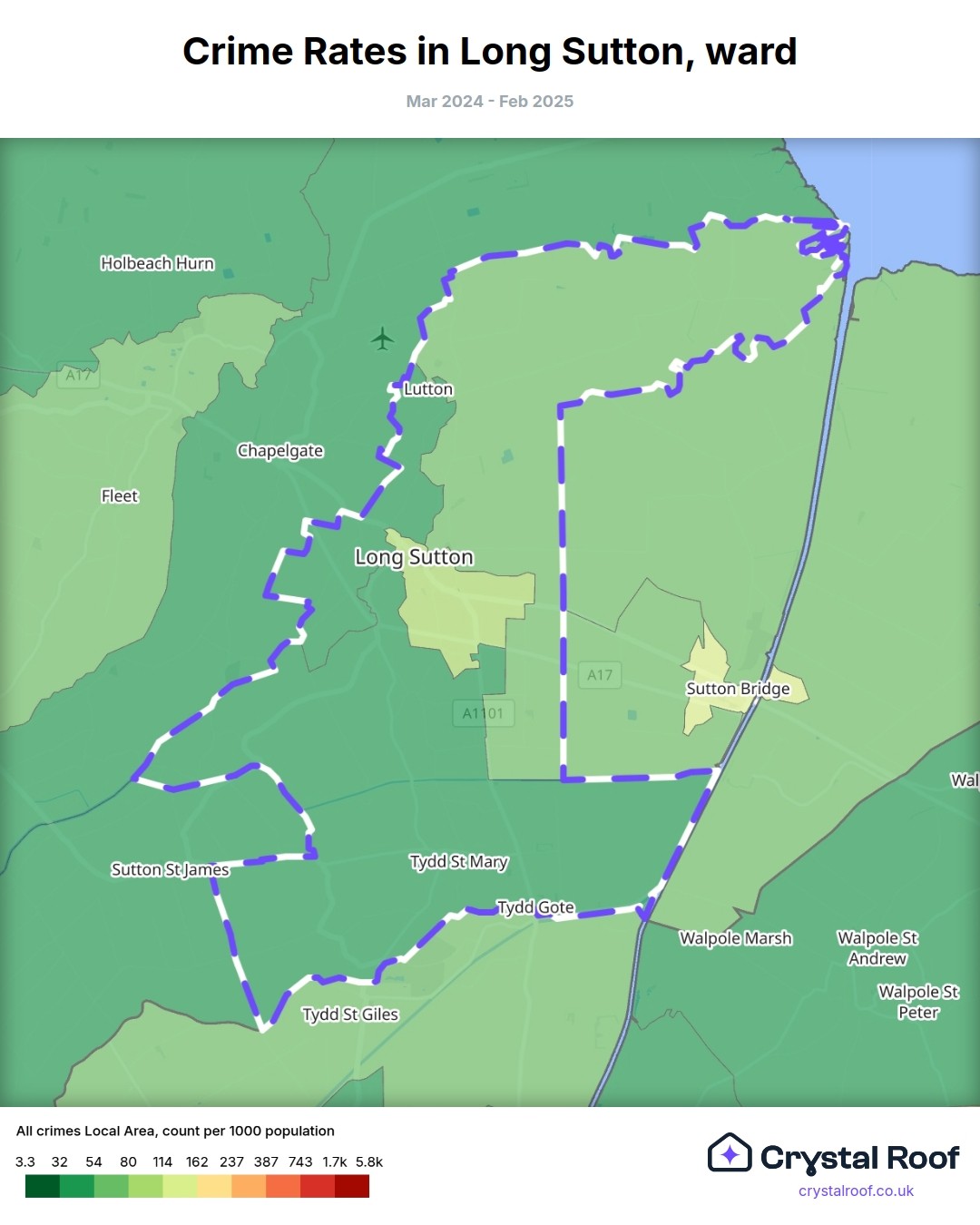 Crime Rates in Long Sutton, ward

Mar 2024 - Feb 2025

Holbeach Hurn

A17

Lutton

Chapelgate

Fleet

Long Sutton

A17

Sutton Bridge

A1101

Wal

Sutton St James

Tydd St Mary

Tydd Gote

Walpole Marsh

Walpole St Andrew

Walpole St Peter

Tydd St Giles

All crimes Local Area, count per 1000 population

3.3 32 54 80 114 162 237 387 743 1.7k 5.8k

Crystal Roof

crystalroof.co.uk