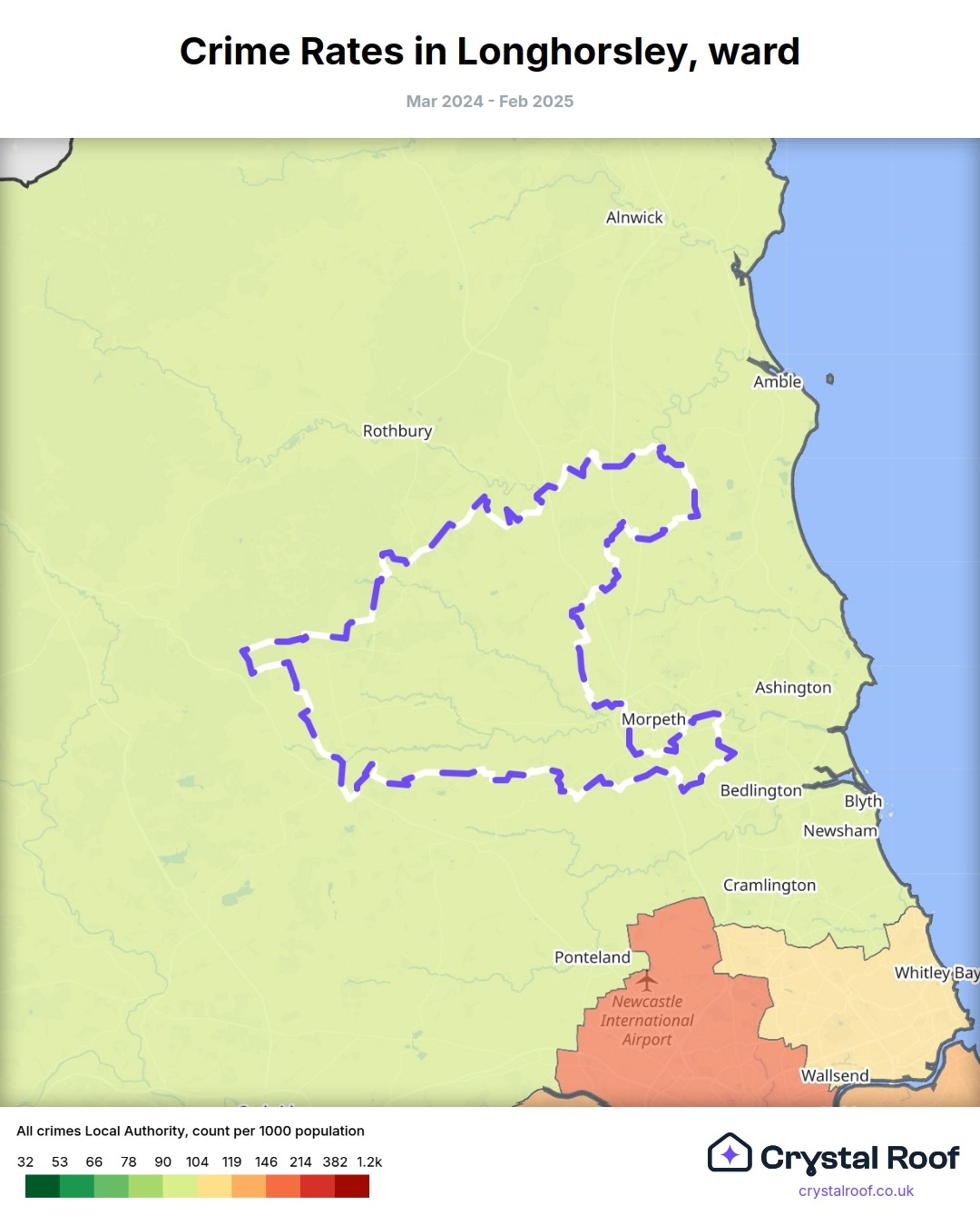 Crime Rates in Longhorsley, ward

Mar 2024 - Feb 2025

Alnwick

Amble

Rothbury

Ashington

Morpeth

Bedlington

Blyth

Newsham

Cramlington

Ponteland

Whitley Bay

Newcastle International Airport

Wallsend

All crimes Local Authority, count per 1000 population

32 53 66 78 90 104 119 146 214 382 1.2k

Crystal Roof

crystalroof.co.uk