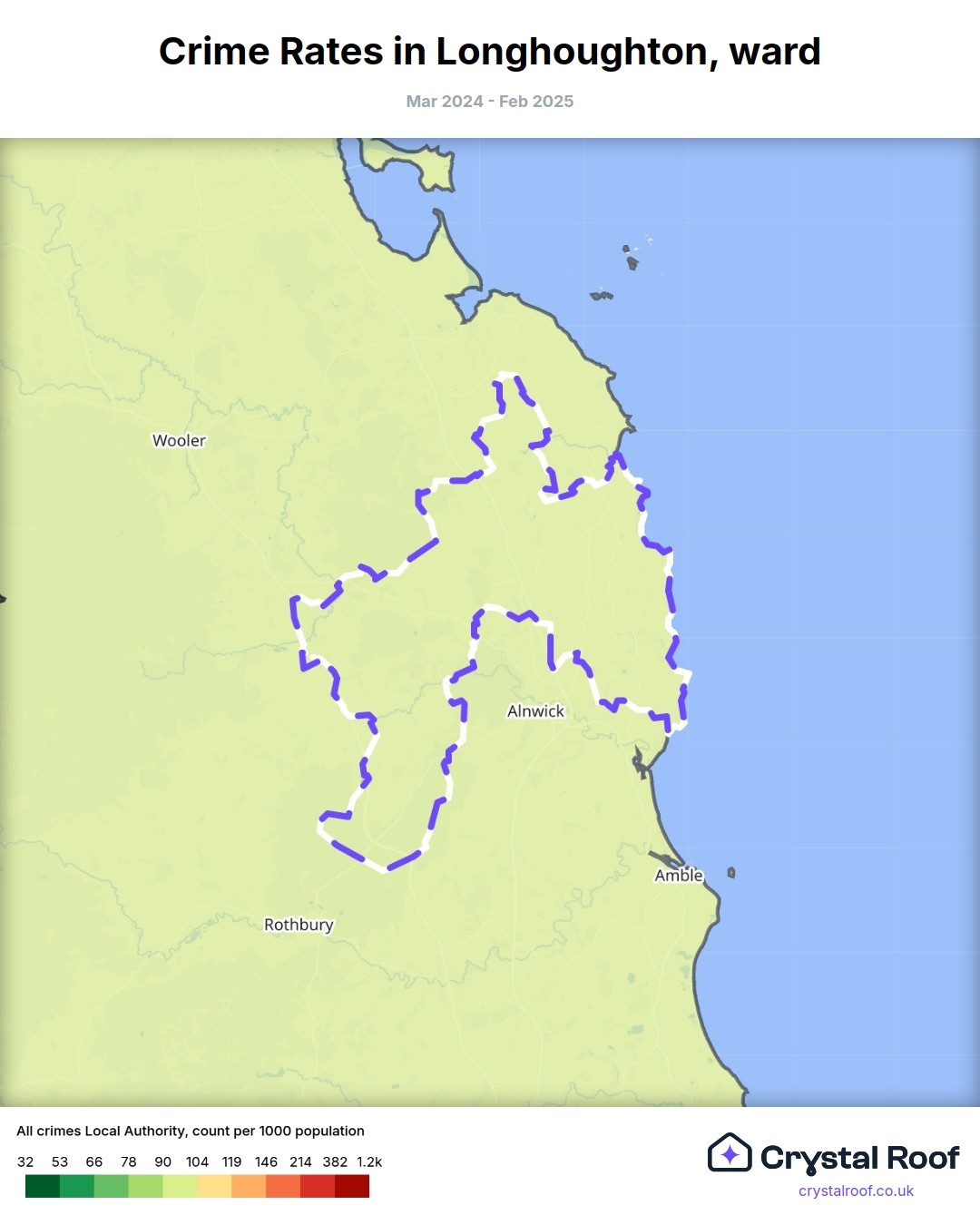 Crime Rates in Longhoughton, ward

Mar 2024 - Feb 2025

Wooler

Alnwick

Amble

Rothbury

All crimes Local Authority, count per 1000 population

32 53 66 78 90 104 119 146 214 382 1.2k

Crystal Roof
crystalroof.co.uk