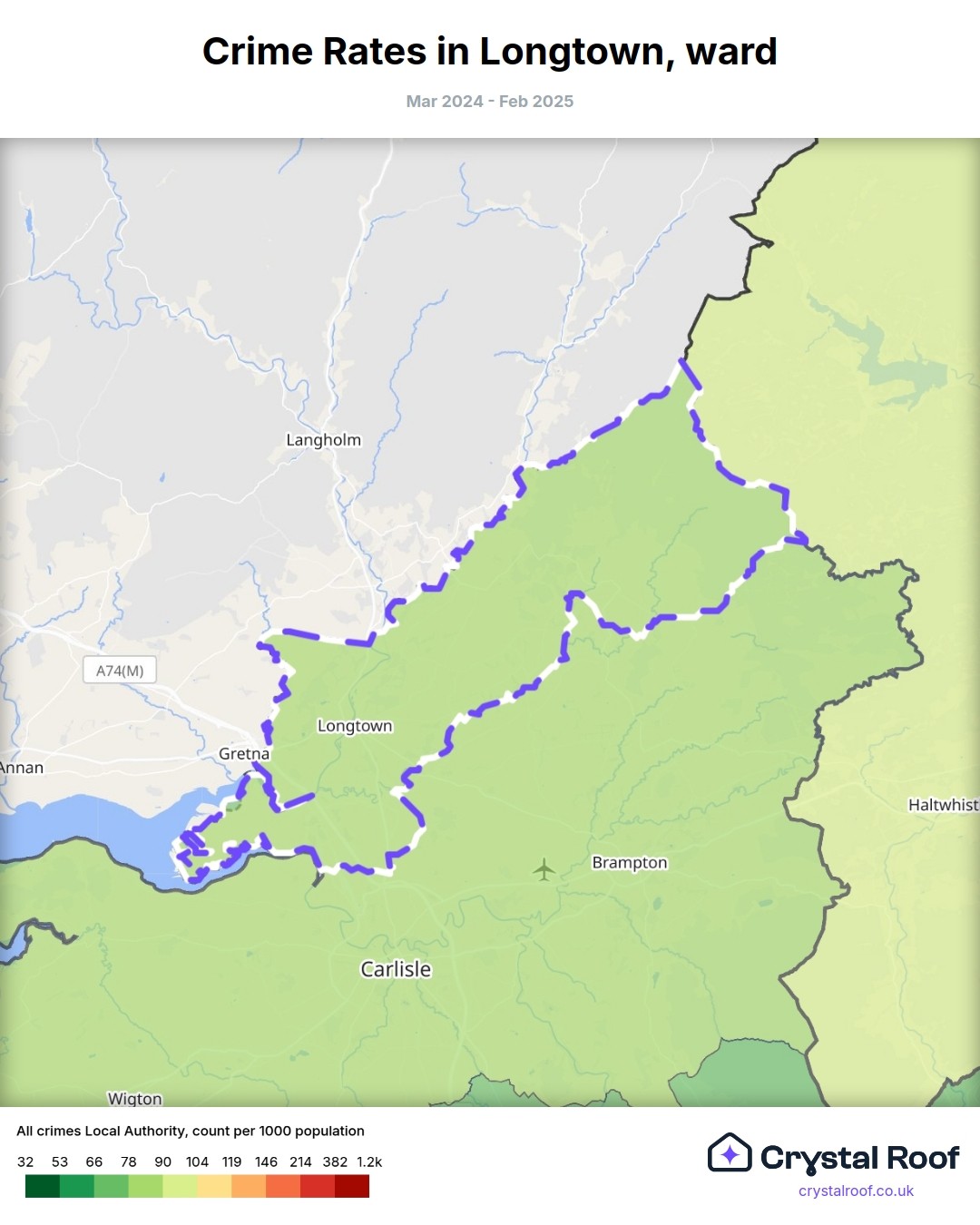 Crime Rates in Longtown, ward

Mar 2024 - Feb 2025

Langholm

A74(M)

Longtown

Gretna

Annan

Haltwhist

Brampton

Carlisle

Wigton

All crimes Local Authority, count per 1000 population

32 53 66 78 90 104 119 146 214 382 1.2k

Crystal Roof

crystalroof.co.uk