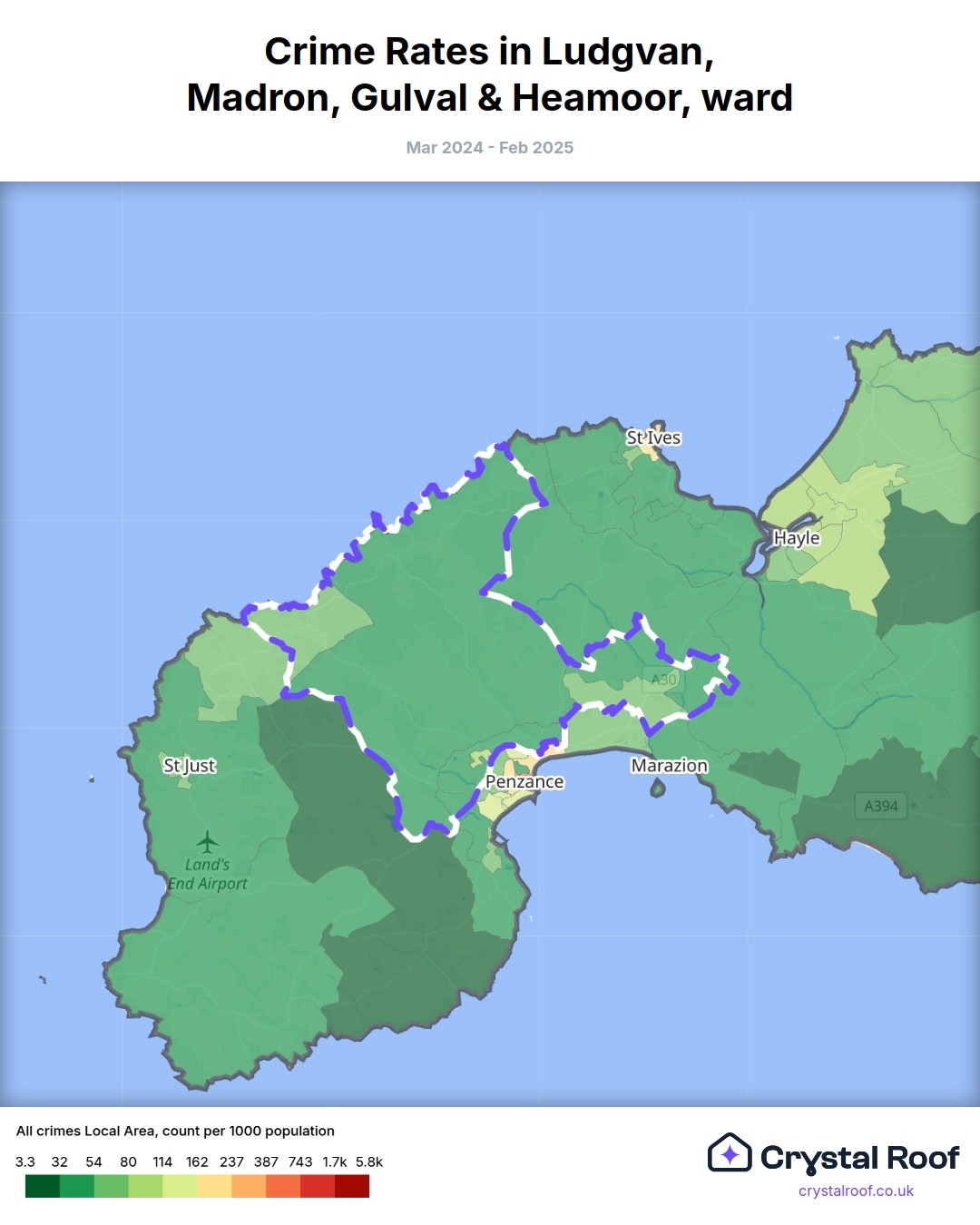 Crime Rates in Ludgvan, Madron, Gulval & Heamoor, ward

Mar 2024 - Feb 2025

St Ives
Hayle
A30
St Just
Penzance
Marazion
A394
Land's End Airport

All crimes Local Area, count per 1000 population

3.3 32 54 80 114 162 237 387 743 1.7k 5.8k

Crystal Roof
crystalroof.co.uk