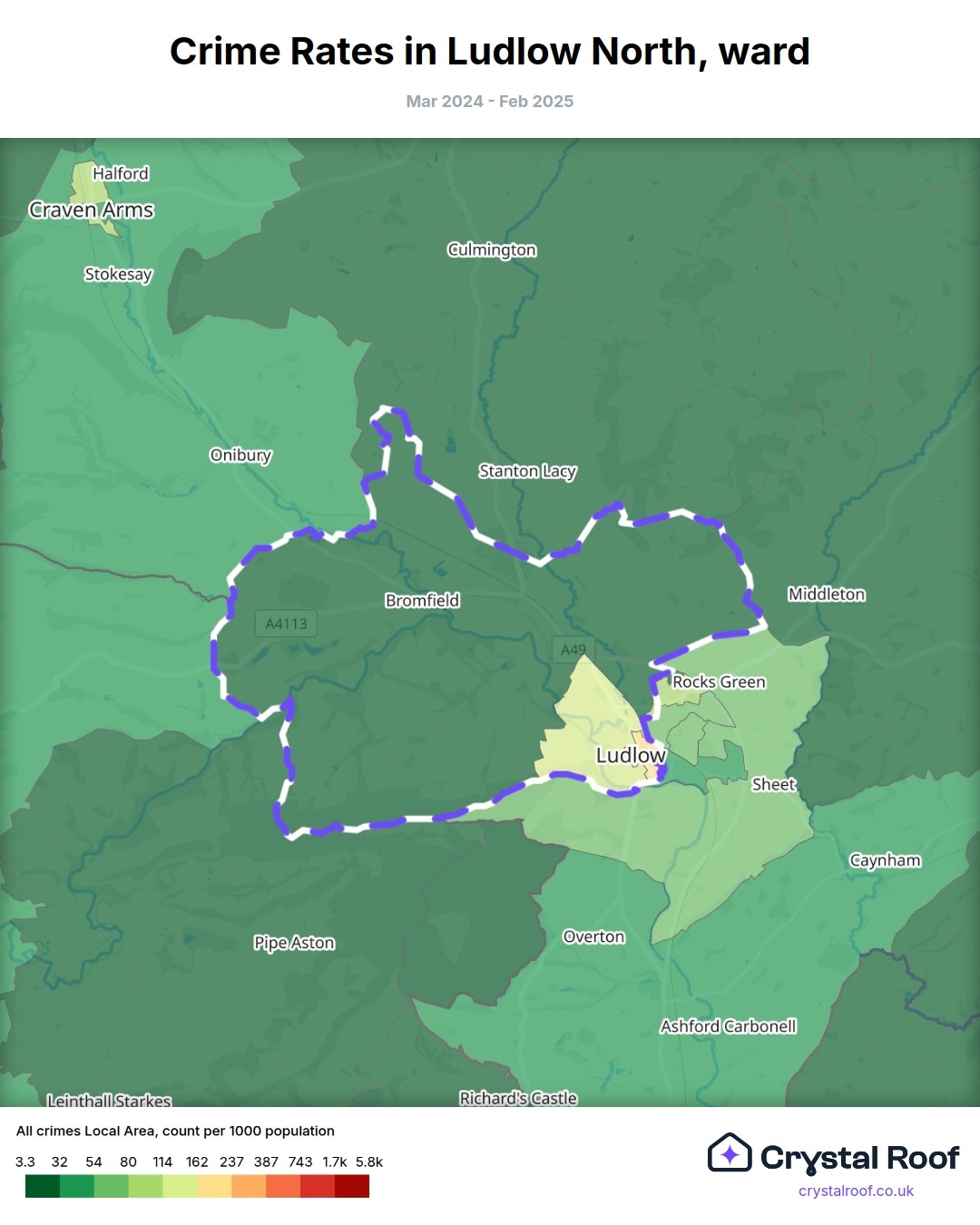 Crime Rates in Ludlow North, ward

Mar 2024 - Feb 2025

Halford
Craven Arms
Stokesay
Culmington
Onibury
Stanton Lacy
Bromfield
A4113
A49
Middleton
Rocks Green
Ludlow
Sheet
Caynham
Pipe Aston
Overton
Ashford Carbonell
Leinthall Starkes
Richard's Castle

All crimes Local Area, count per 1000 population
3.3 32 54 80 114 162 237 387 743 1.7k 5.8k

Crystal Roof
crystalroof.co.uk