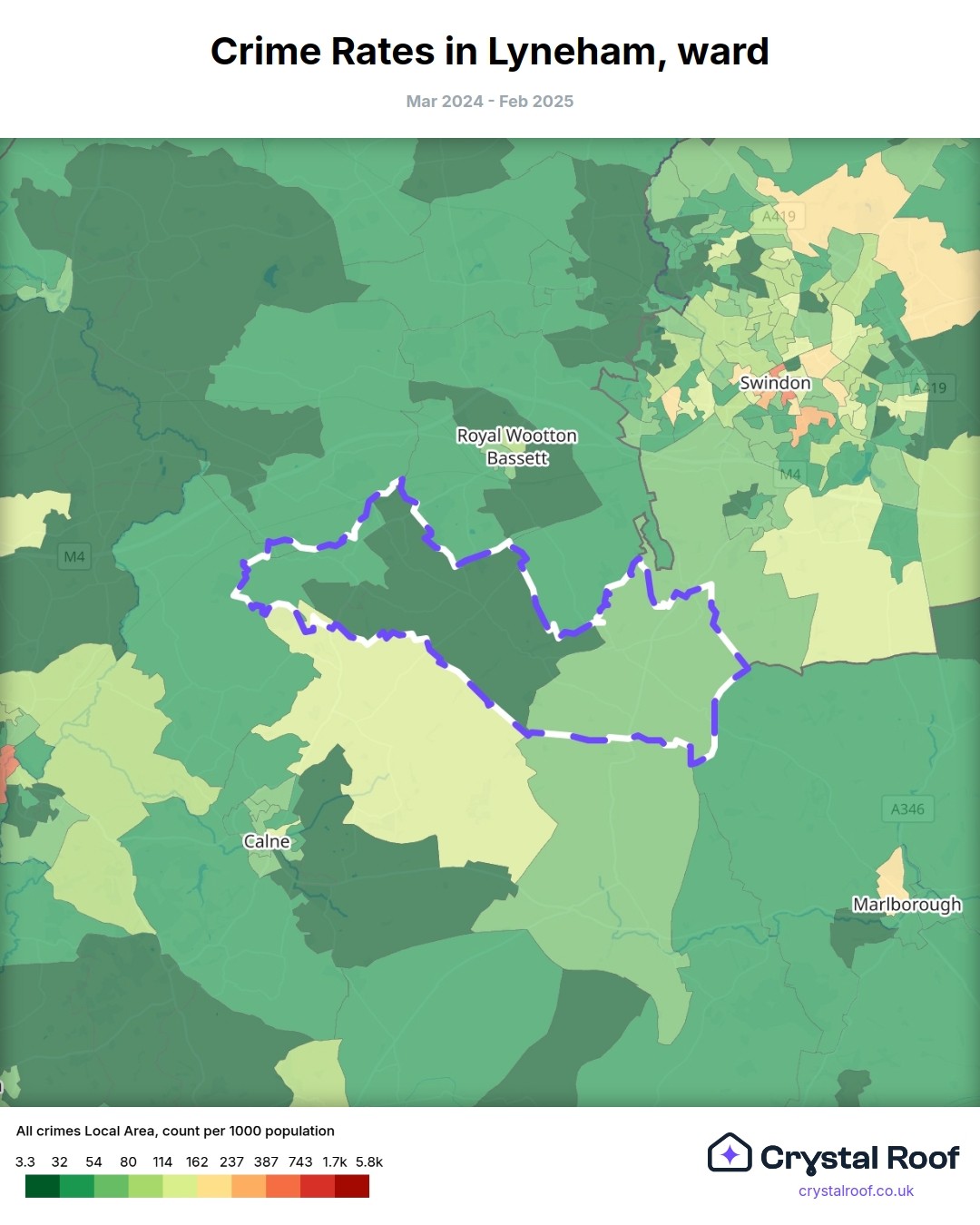 Crime Rates in Lyneham, ward

Mar 2024 - Feb 2025

A419

Swindon

A419

Royal Wootton Bassett

M4

M4

A346

Calne

Marlborough

All crimes Local Area, count per 1000 population

3.3 32 54 80 114 162 237 387 743 1.7k 5.8k

Crystal Roof

crystalroof.co.uk