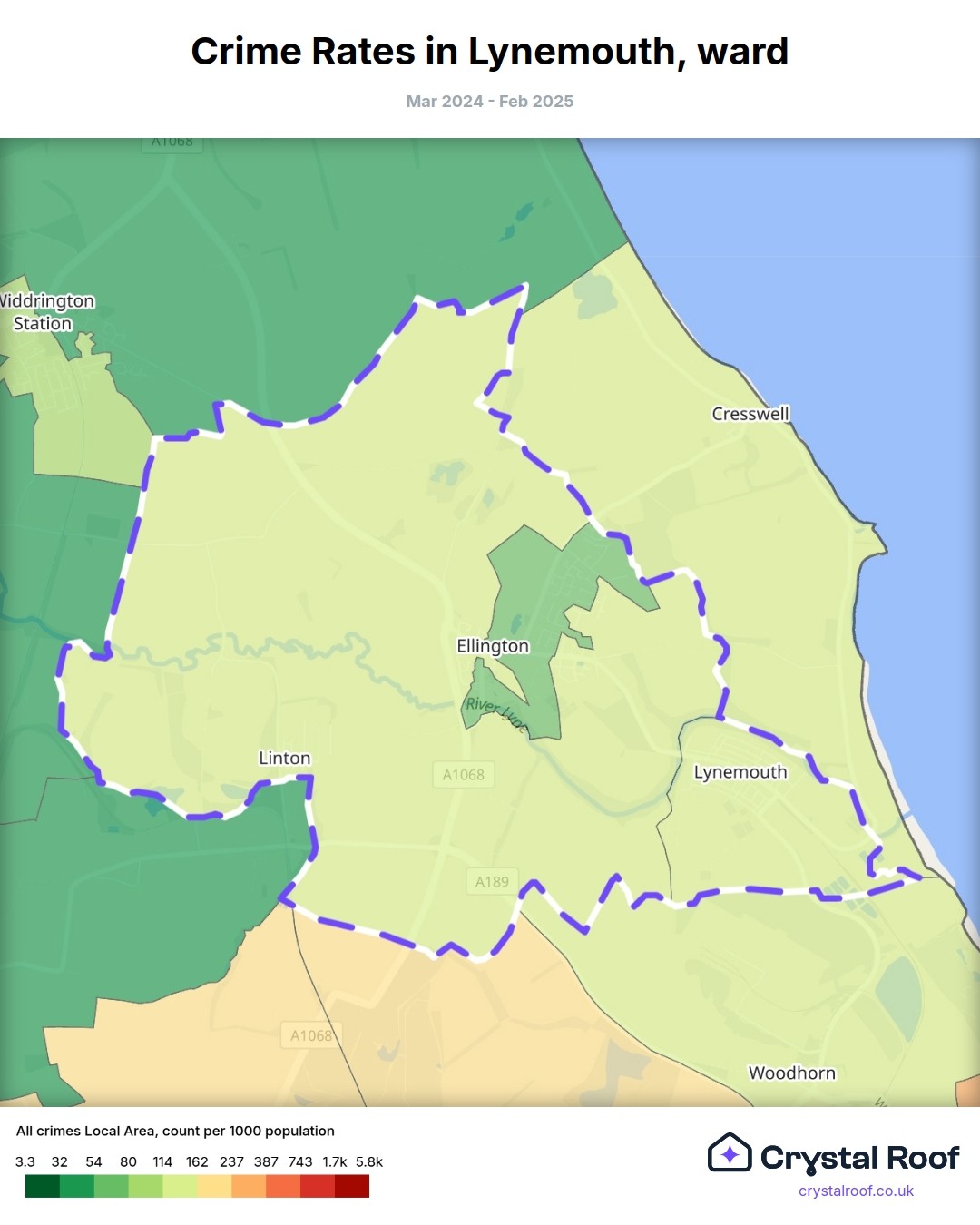 Crime Rates in Lynemouth, ward

Mar 2024 - Feb 2025

A1068

Widdrington Station

Cresswell

Ellington

River Lyne

Linton

A1068

Lynemouth

A189

A1068

Woodhorn

All crimes Local Area, count per 1000 population

3.3 32 54 80 114 162 237 387 743 1.7k 5.8k

Crystal Roof
crystalroof.co.uk