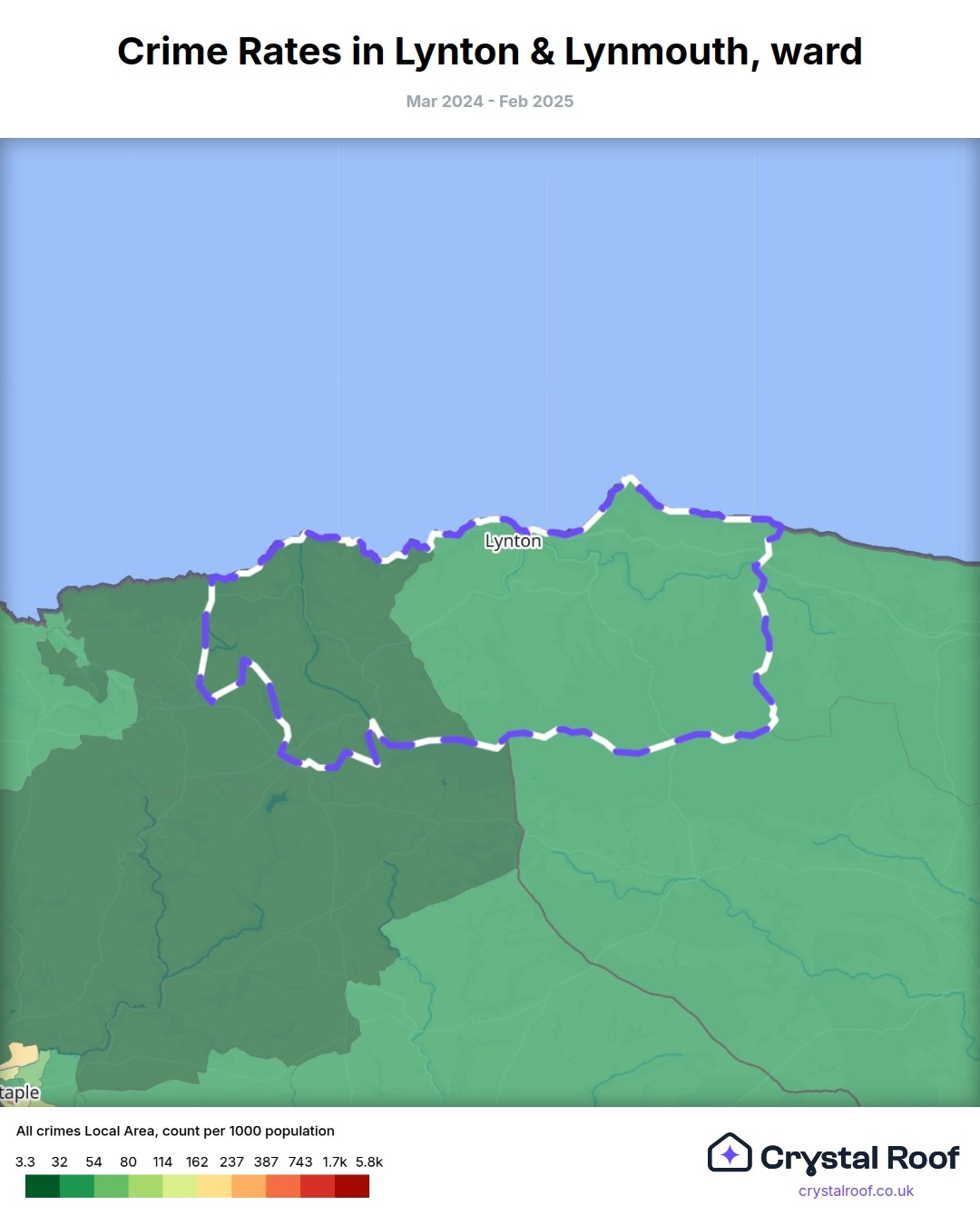 Crime Rates in Lynton & Lynmouth, ward

Mar 2024 - Feb 2025

Lynton

taple

All crimes Local Area, count per 1000 population

3.3 32 54 80 114 162 237 387 743 1.7k 5.8k

Crystal Roof
crystalroof.co.uk