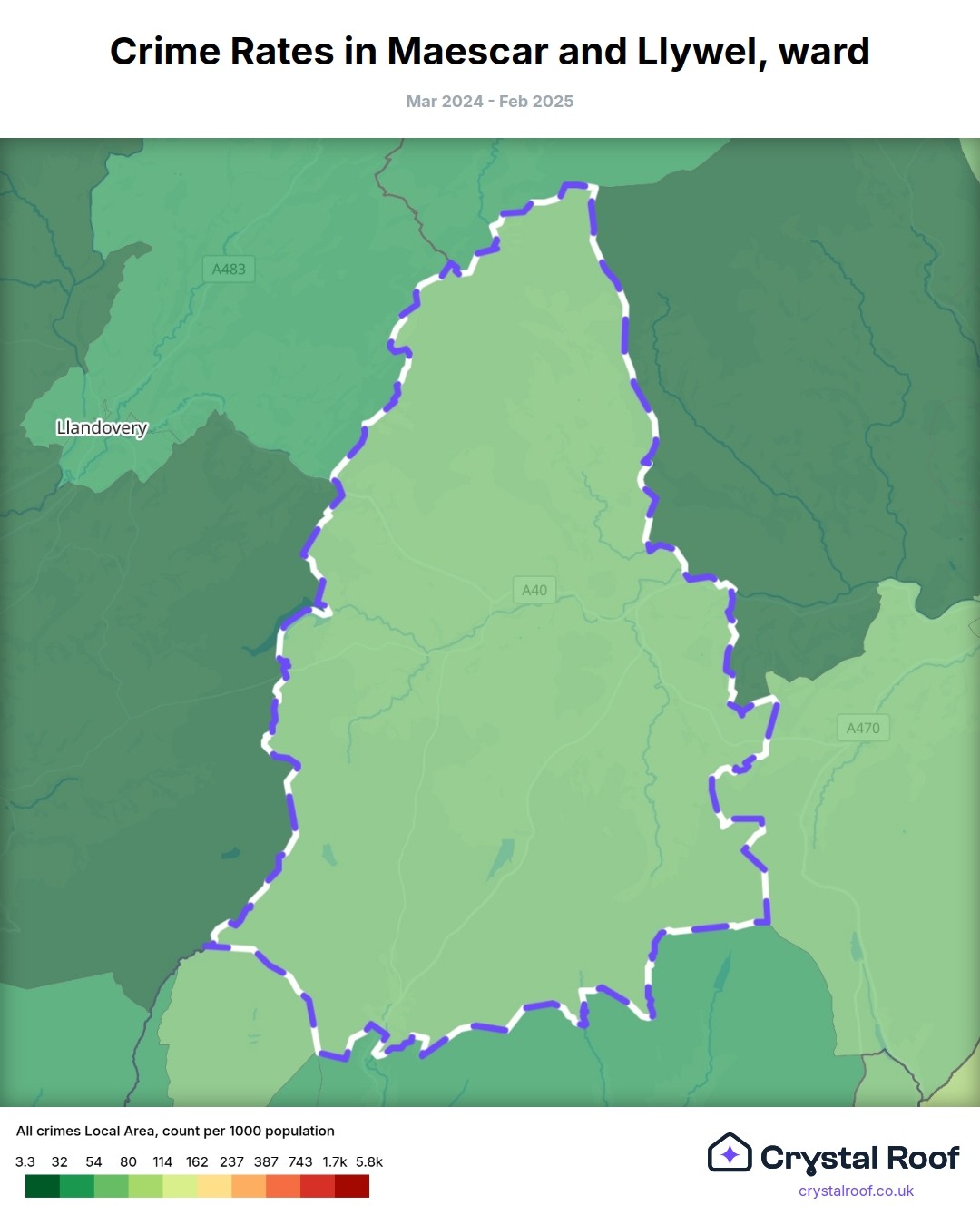 Crime Rates in Maescar and Llywel, ward

Mar 2024 - Feb 2025

A483

Llandovery

A40

A470

All crimes Local Area, count per 1000 population

3.3 32 54 80 114 162 237 387 743 1.7k 5.8k

Crystal Roof

crystalroof.co.uk