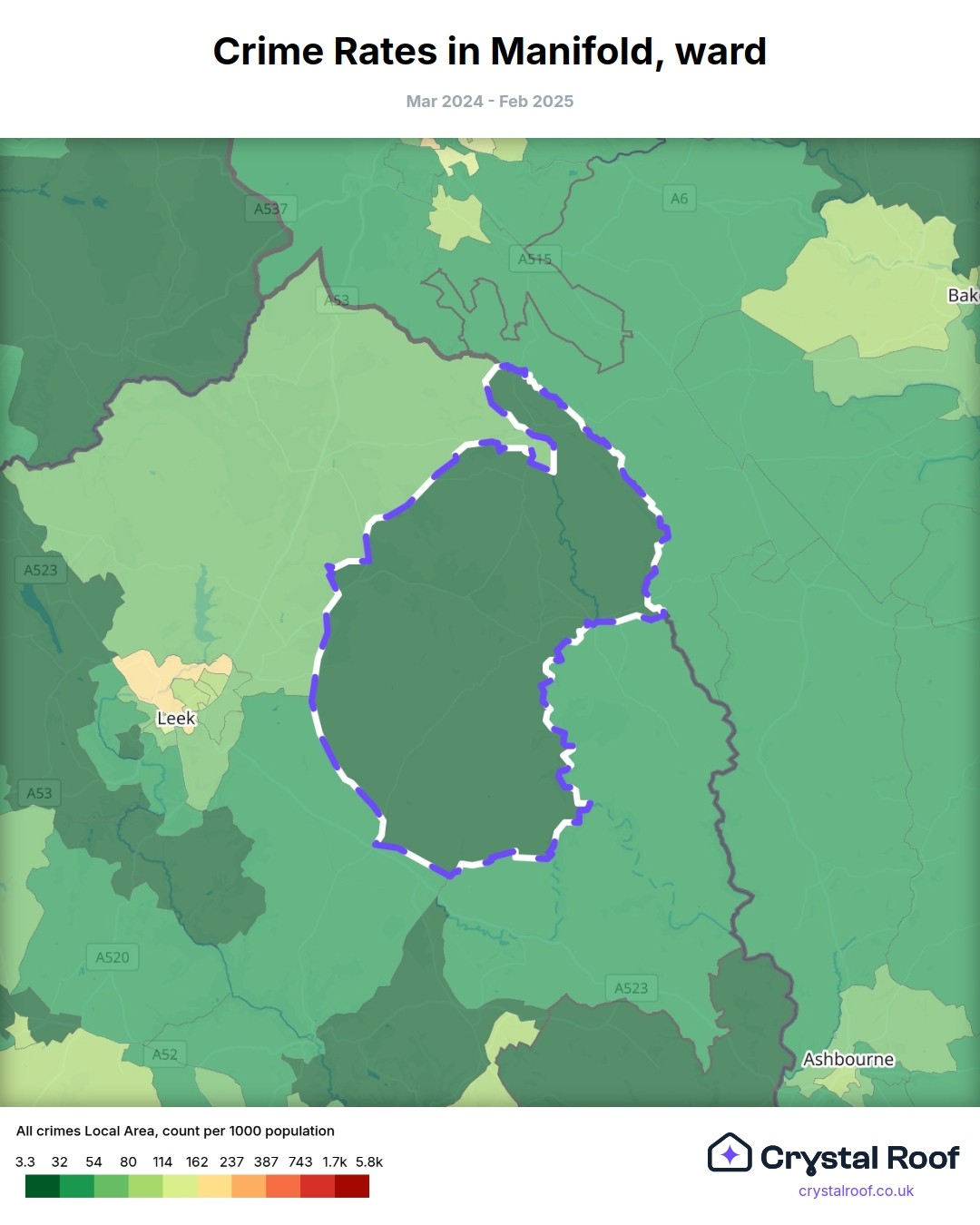 Crime Rates in Manifold, ward

Mar 2024 - Feb 2025

A537
A6
A515
A53
Bak
A523
Leek
A53
A520
A523
A52
Ashbourne

All crimes Local Area, count per 1000 population

3.3 32 54 80 114 162 237 387 743 1.7k 5.8k

Crystal Roof
crystalroof.co.uk