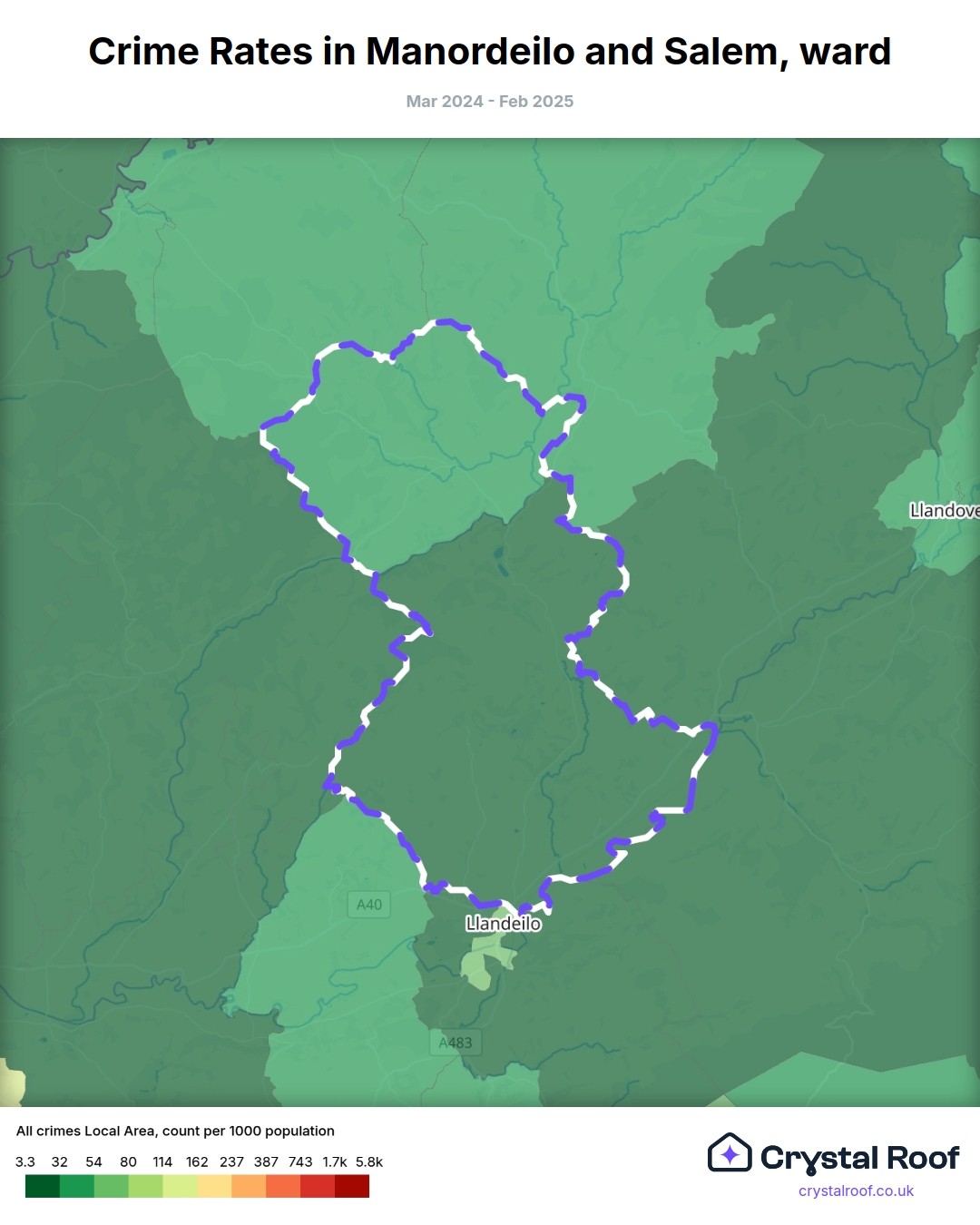 Crime Rates in Manordeilo and Salem, ward

Mar 2024 - Feb 2025

Llandove

A40

Llandeilo

A483

All crimes Local Area, count per 1000 population

3.3 32 54 80 114 162 237 387 743 1.7k 5.8k

Crystal Roof
crystalroof.co.uk