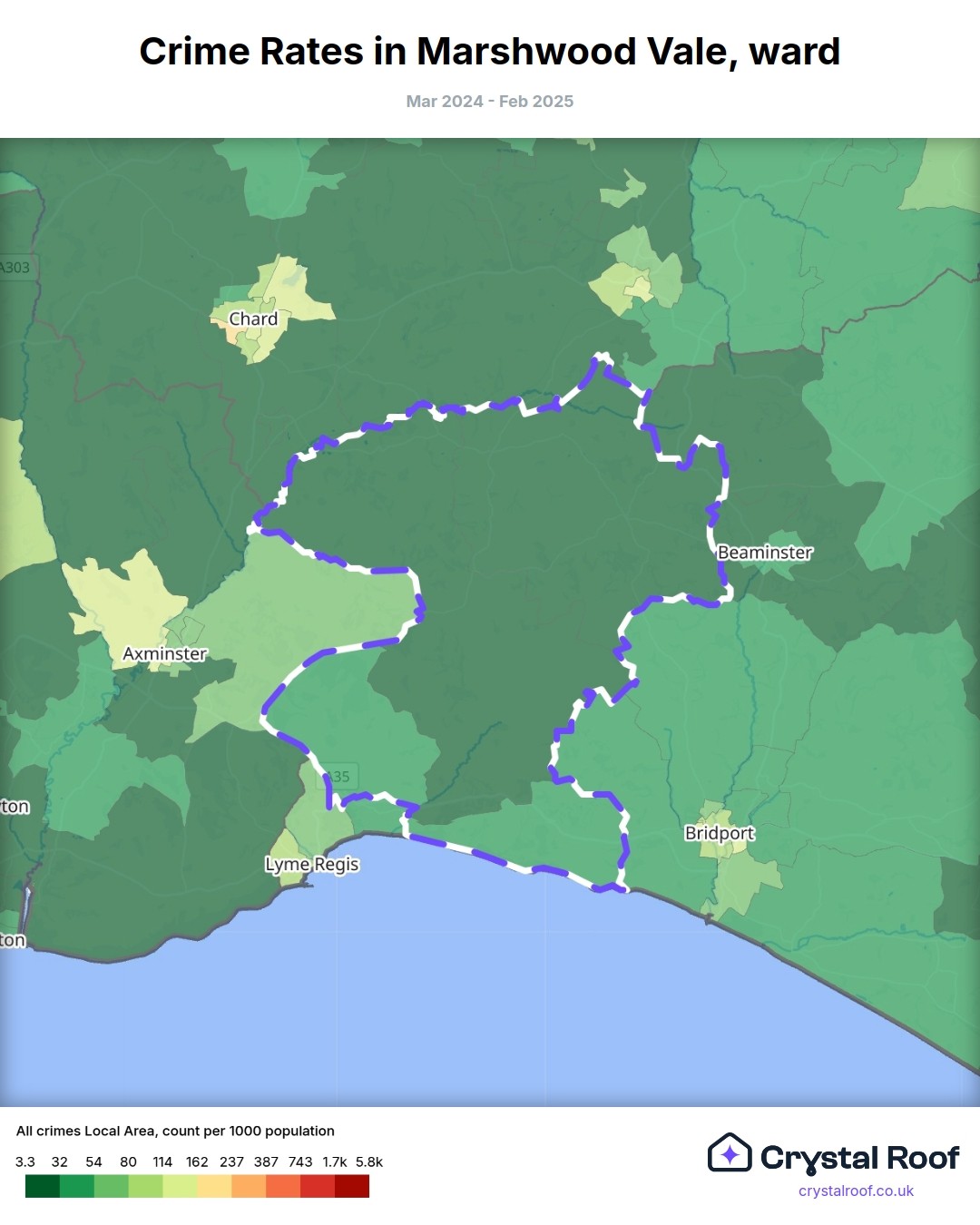 Crime Rates in Marshwood Vale, ward

Mar 2024 - Feb 2025

A303

Chard

Beaminster

Axminster

35

ton

Bridport

Lyme Regis

ton

All crimes Local Area, count per 1000 population

3.3 32 54 80 114 162 237 387 743 1.7k 5.8k

Crystal Roof
crystalroof.co.uk